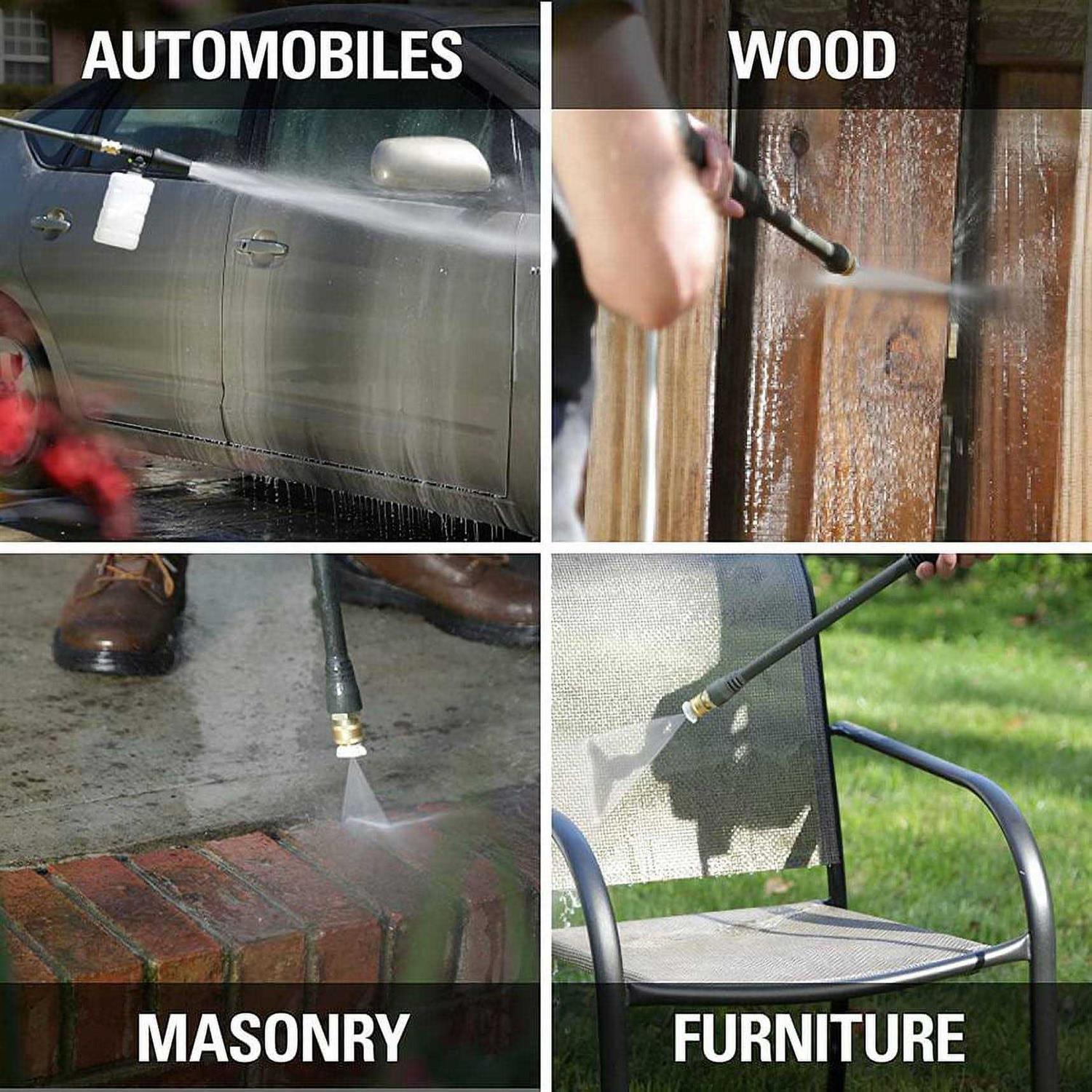 AUTOMOBILES

WOOD

MASONRY

FURNITURE