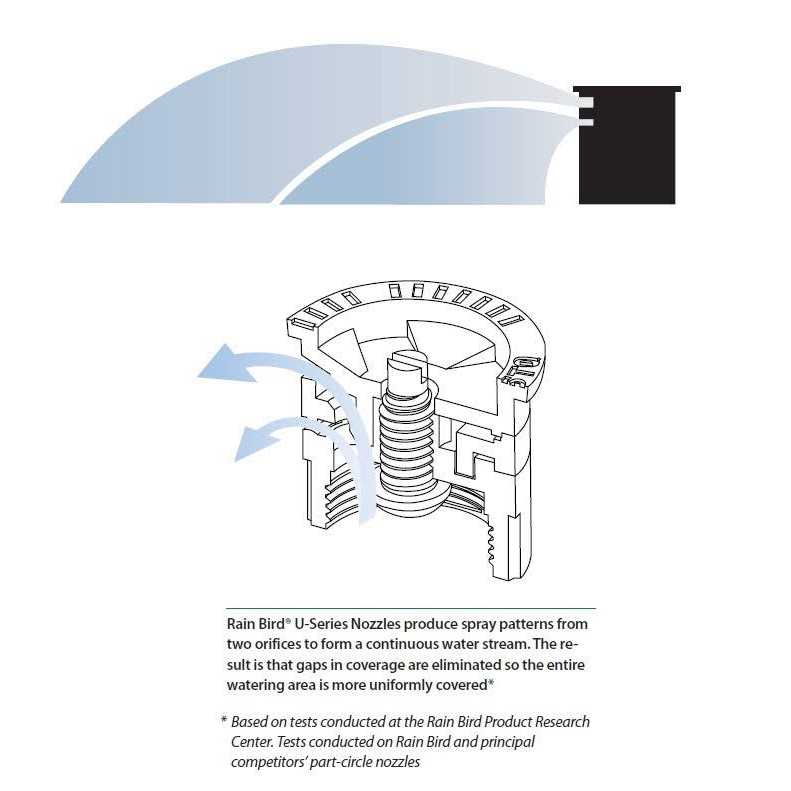 Rain Bird® U-Series Nozzles produce spray patterns from two orifices to form a continuous water stream. The result is that gaps in coverage are eliminated so the entire watering area is more uniformly covered*

* Based on tests conducted at the Rain Bird Product Research Center. Tests conducted on Rain Bird and principal competitors' part-circle nozzles