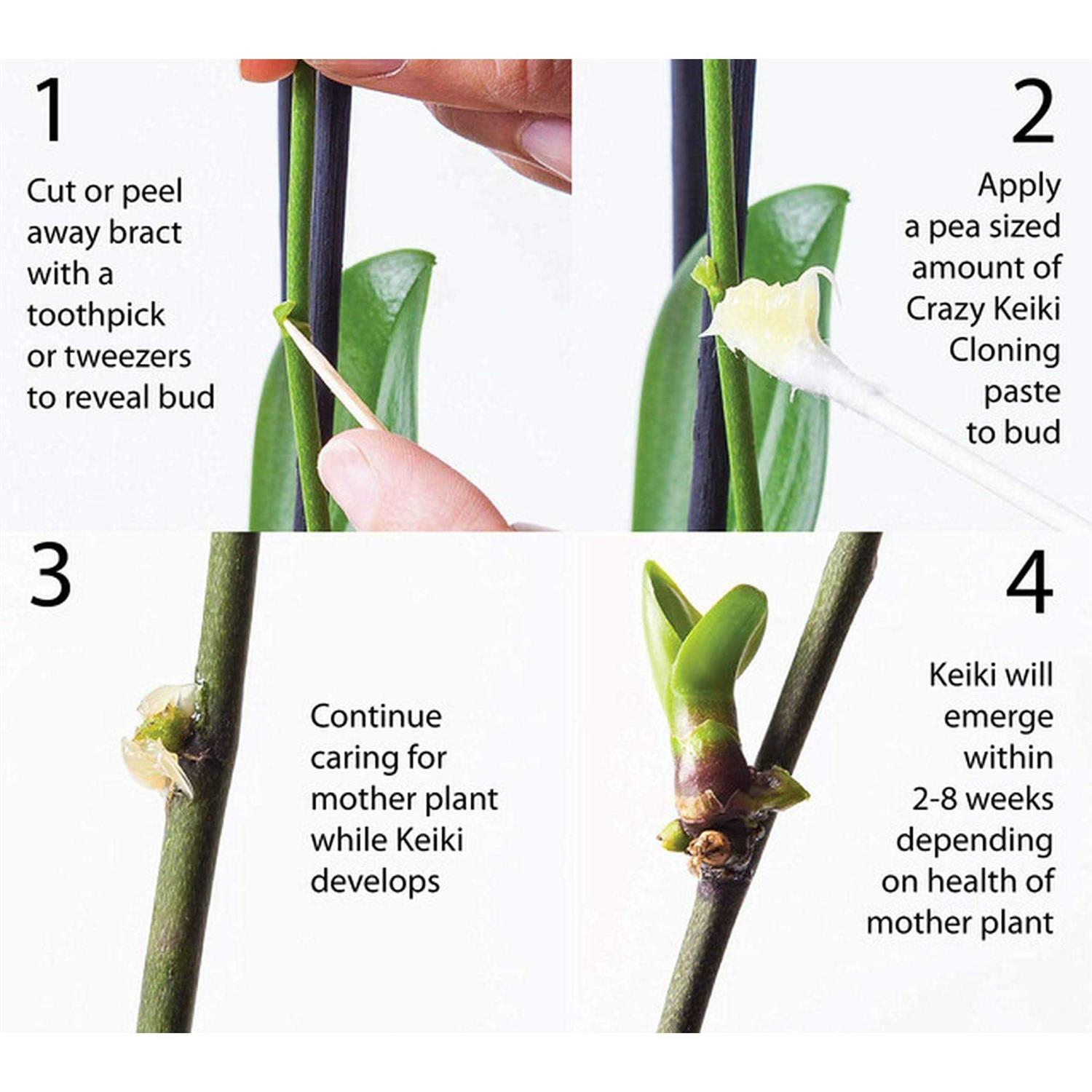 1

Cut or peel away bract with a toothpick or tweezers to reveal bud

2

Apply a pea sized amount of Crazy Keiki Cloning paste to bud

3

Continue caring for mother plant while Keiki develops

4

Keiki will emerge within 2-8 weeks depending on health of mother plant