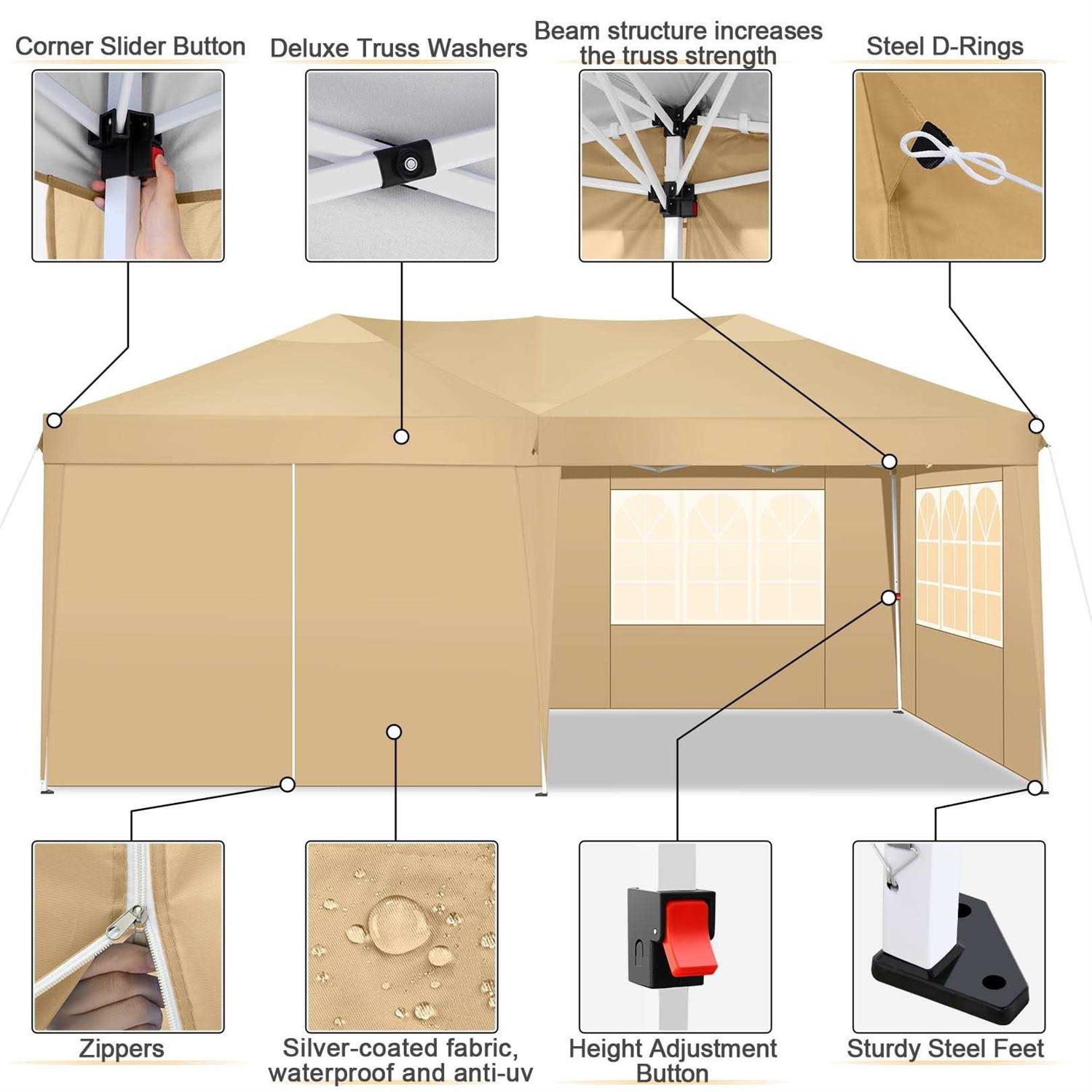 Corner Slider Button

Deluxe Truss Washers

Beam structure increases the truss strength

Steel D-Rings

Zippers

Silver-coated fabric, waterproof and anti-uv

Height Adjustment Button

Sturdy Steel Feet