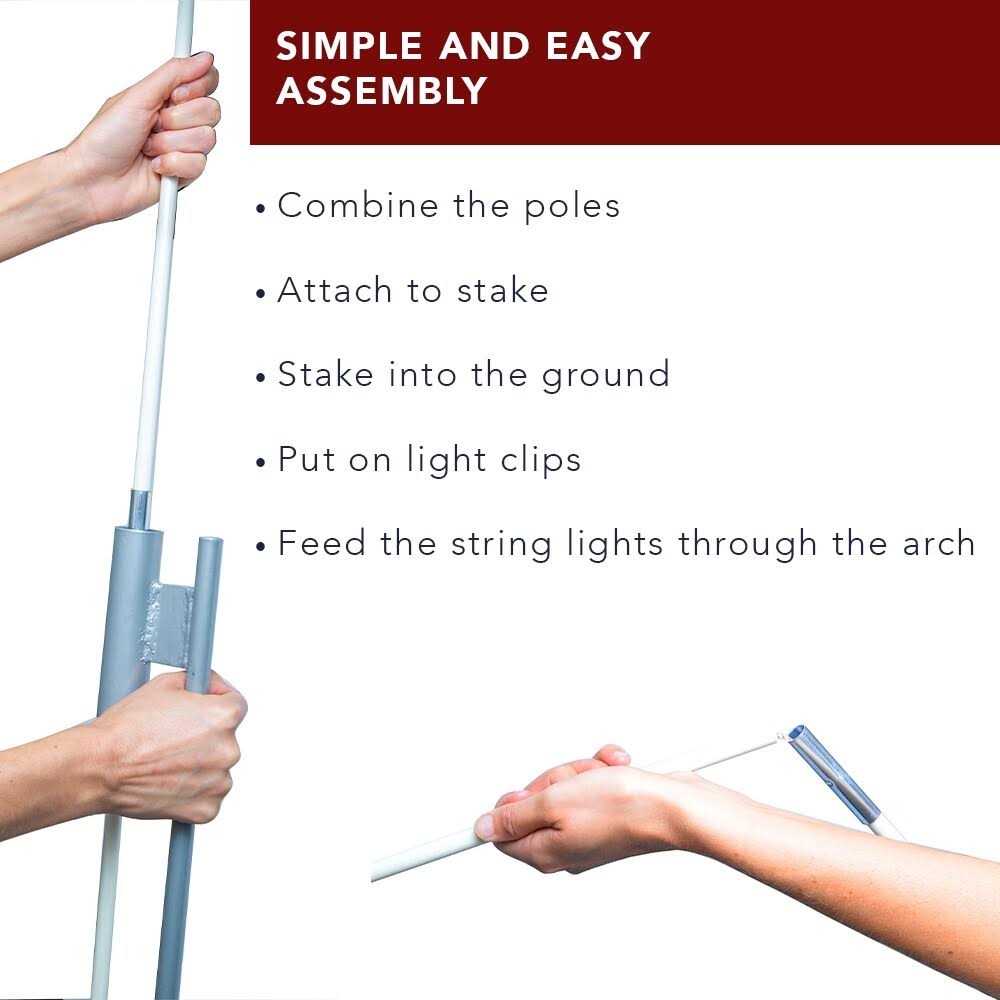 SIMPLE AND EASY ASSEMBLY

• Combine the poles

• Attach to stake

• Stake into the ground

• Put on light clips

• Feed the string lights through the arch