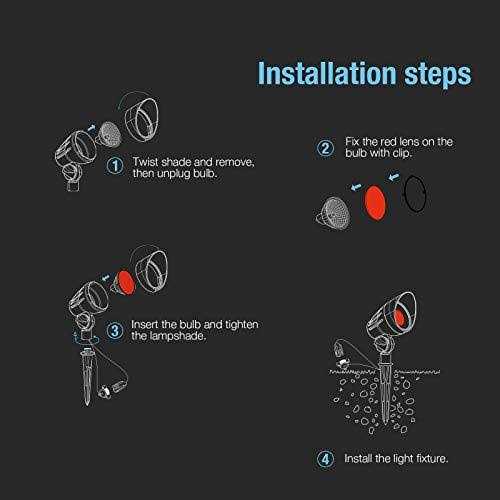 Installation steps

1 Twist shade and remove, then unplug bulb.

2 Fix the red lens on the bulb with clip.

3 Insert the bulb and tighten the lampshade.

4 Install the light fixture.