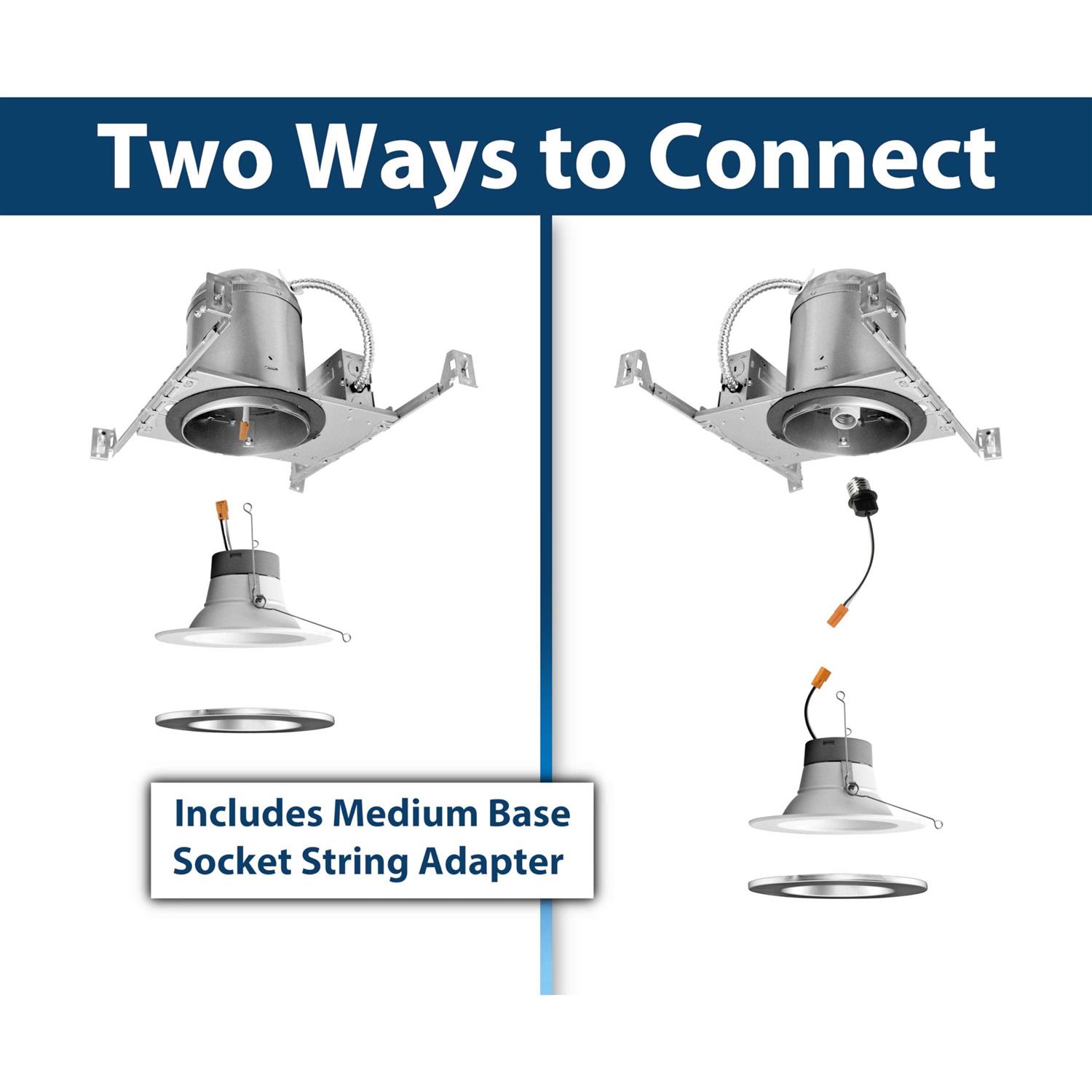 Two Ways to Connect

Includes Medium Base Socket String Adapter