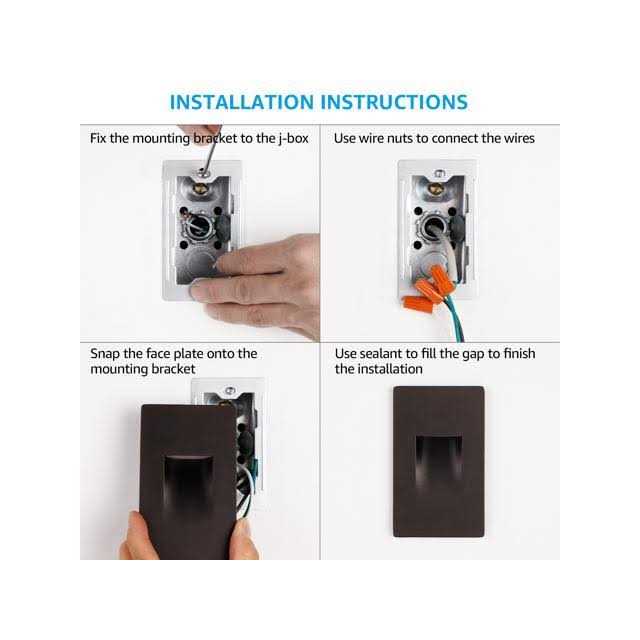 INSTALLATION INSTRUCTIONS

Fix the mounting bracket to the j-box

Use wire nuts to connect the wires

Snap the face plate onto the mounting bracket

Use sealant to fill the gap to finish the installation