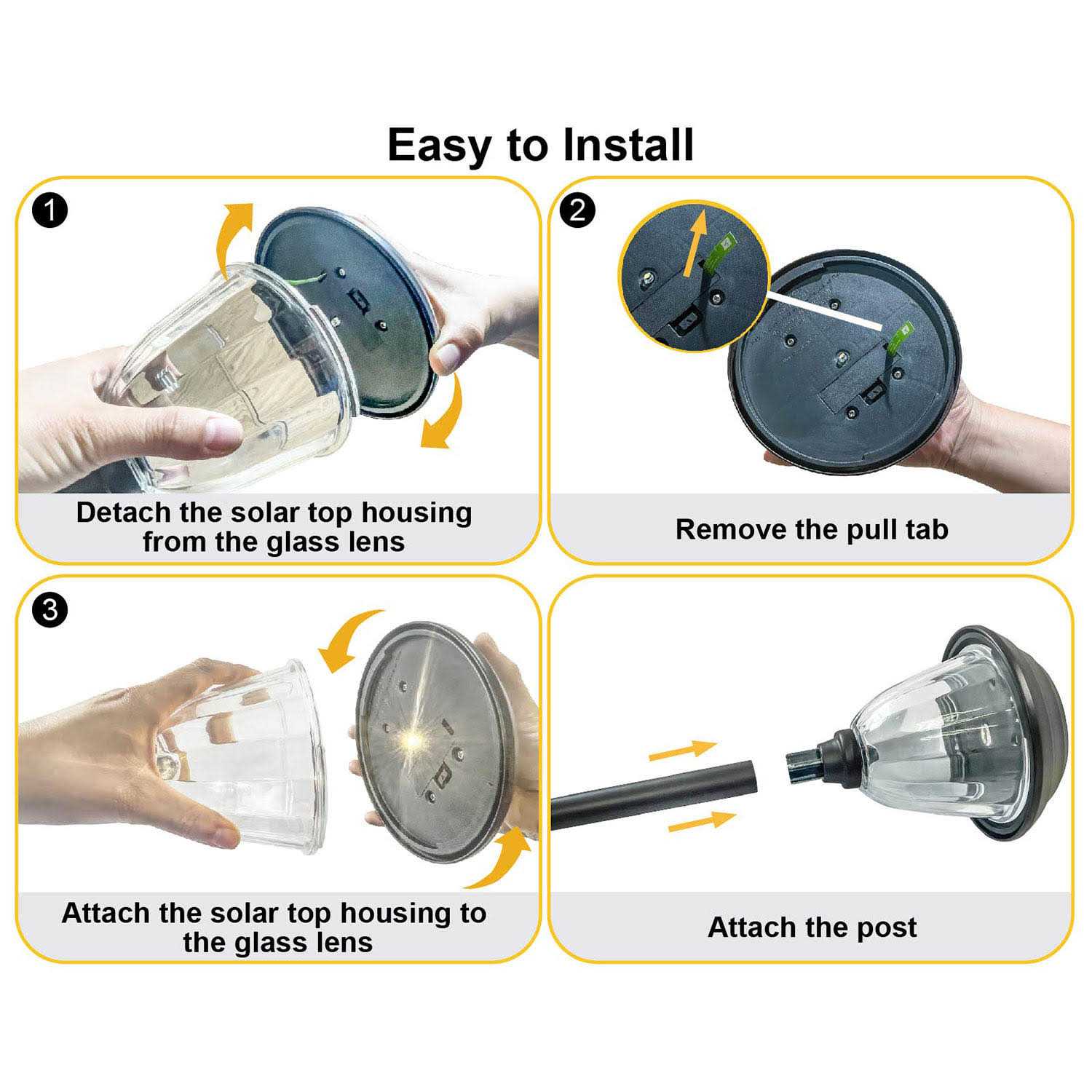 Easy to Install

1

Detach the solar top housing from the glass lens

2

Remove the pull tab

3

Attach the solar top housing to the glass lens

Attach the post