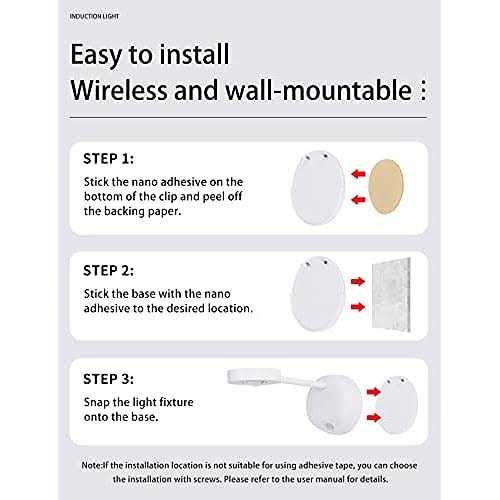 INDUCTION LIGHT

Easy to install
Wireless and wall-mountable：

STEP 1:
Stick the nano adhesive on the bottom of the clip and peel off the backing paper.

STEP 2:
Stick the base with the nano adhesive to the desired location.

STEP 3:
Snap the light fixture onto the base.

Note:If the installation location is not suitable for using adhesive tape, you can choose the installation with screws. Please refer to the user manual for details.