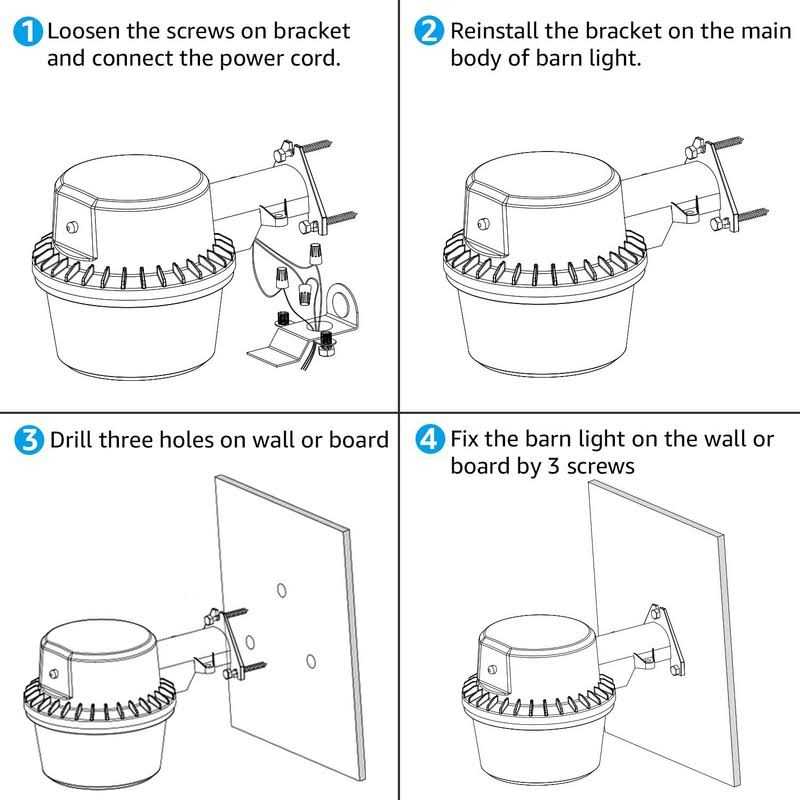 1 Loosen the screws on bracket and connect the power cord.

2 Reinstall the bracket on the main body of barn light.

3 Drill three holes on wall or board

4 Fix the barn light on the wall or board by 3 screws