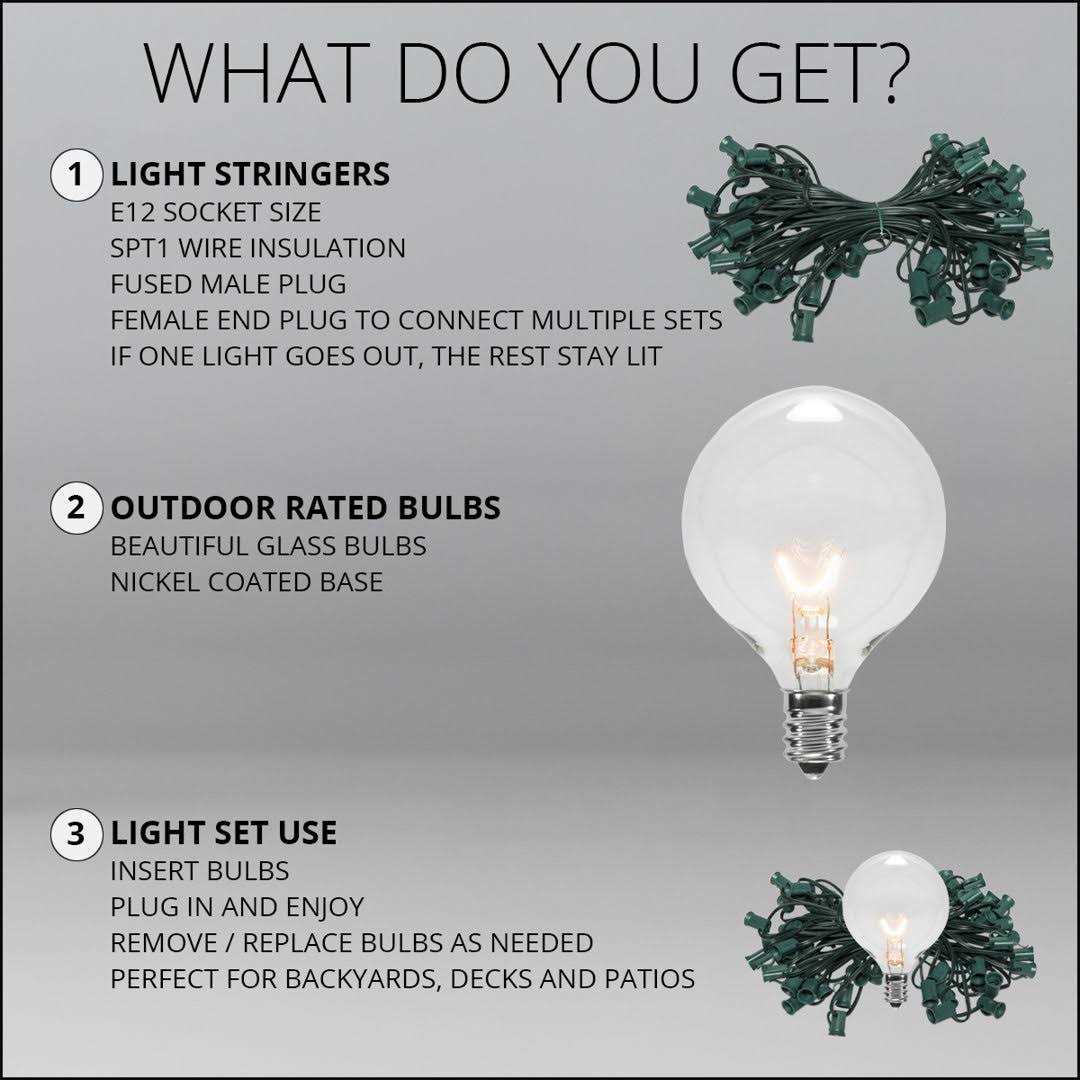 WHAT DO YOU GET?

1 LIGHT STRINGERS
E12 SOCKET SIZE
SPT1 WIRE INSULATION
FUSED MALE PLUG
FEMALE END PLUG TO CONNECT MULTIPLE SETS
IF ONE LIGHT GOES OUT, THE REST STAY LIT

2 OUTDOOR RATED BULBS
BEAUTIFUL GLASS BULBS
NICKEL COATED BASE

3 LIGHT SET USE
INSERT BULBS
PLUG IN AND ENJOY
REMOVE / REPLACE BULBS AS NEEDED
PERFECT FOR BACKYARDS, DECKS AND PATIOS