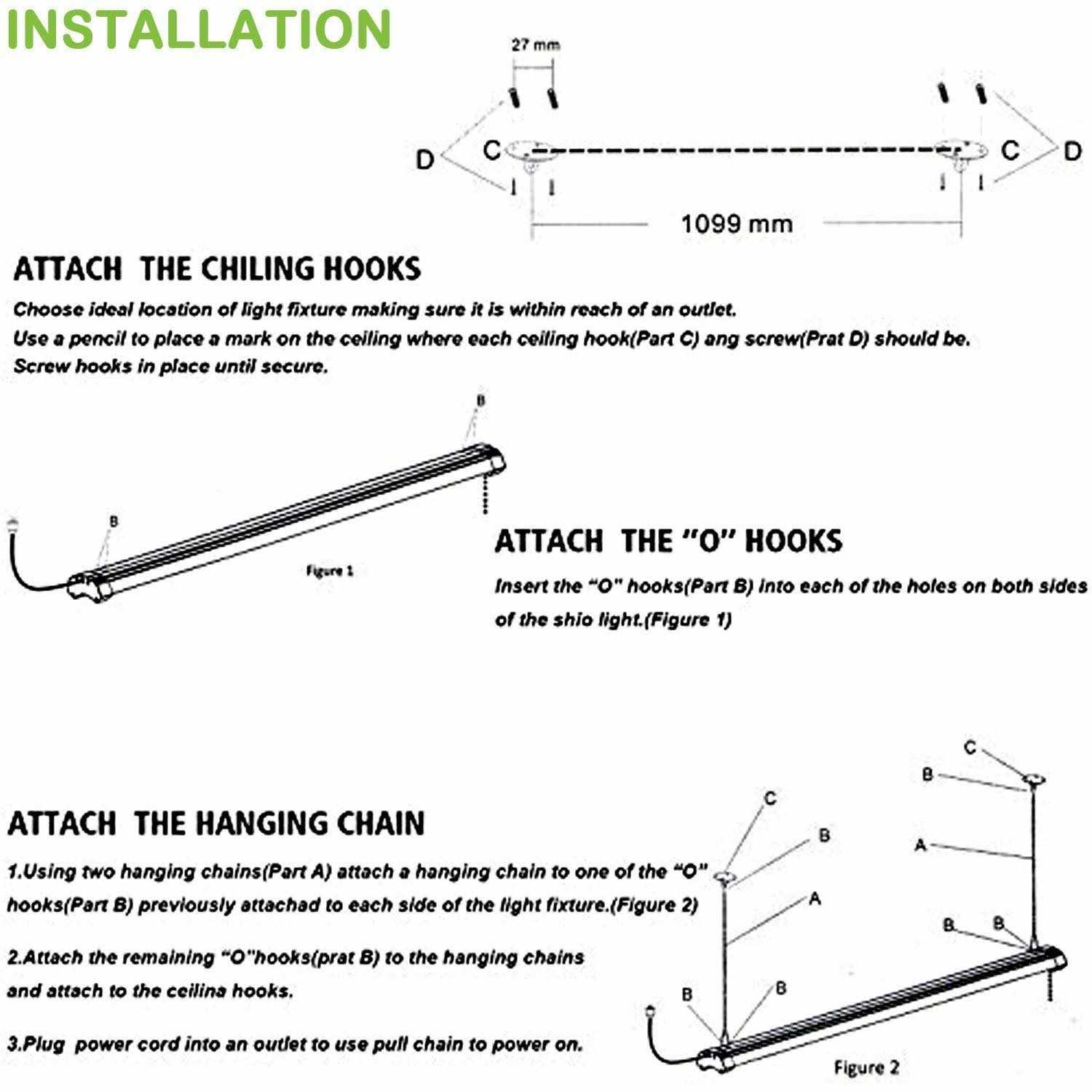 INSTALLATION

27 mm

D C C D

1099 mm

ATTACH THE CHILING HOOKS

Choose ideal location of light fixture making sure it is within reach of an outlet.
Use a pencil to place a mark on the ceiling where each ceiling hook(Part C) ang screw(Prat D) should be.
Screw hooks in place until secure.

B

B

Figure 1

ATTACH THE "O" HOOKS

Insert the "O" hooks(Part B) into each of the holes on both sides of the shio light.(Figure 1)

ATTACH THE HANGING CHAIN

1.Using two hanging chains(Part A) attach a hanging chain to one of the "O" hooks(Part B) previously attachad to each side of the light fixture.(Figure 2)

2.Attach the remaining "O"hooks(prat B) to the hanging chains and attach to the ceilina hooks.

3.Plug power cord into an outlet to use pull chain to power on.

C
B
A
C
B
A
B B
B B

Figure 2