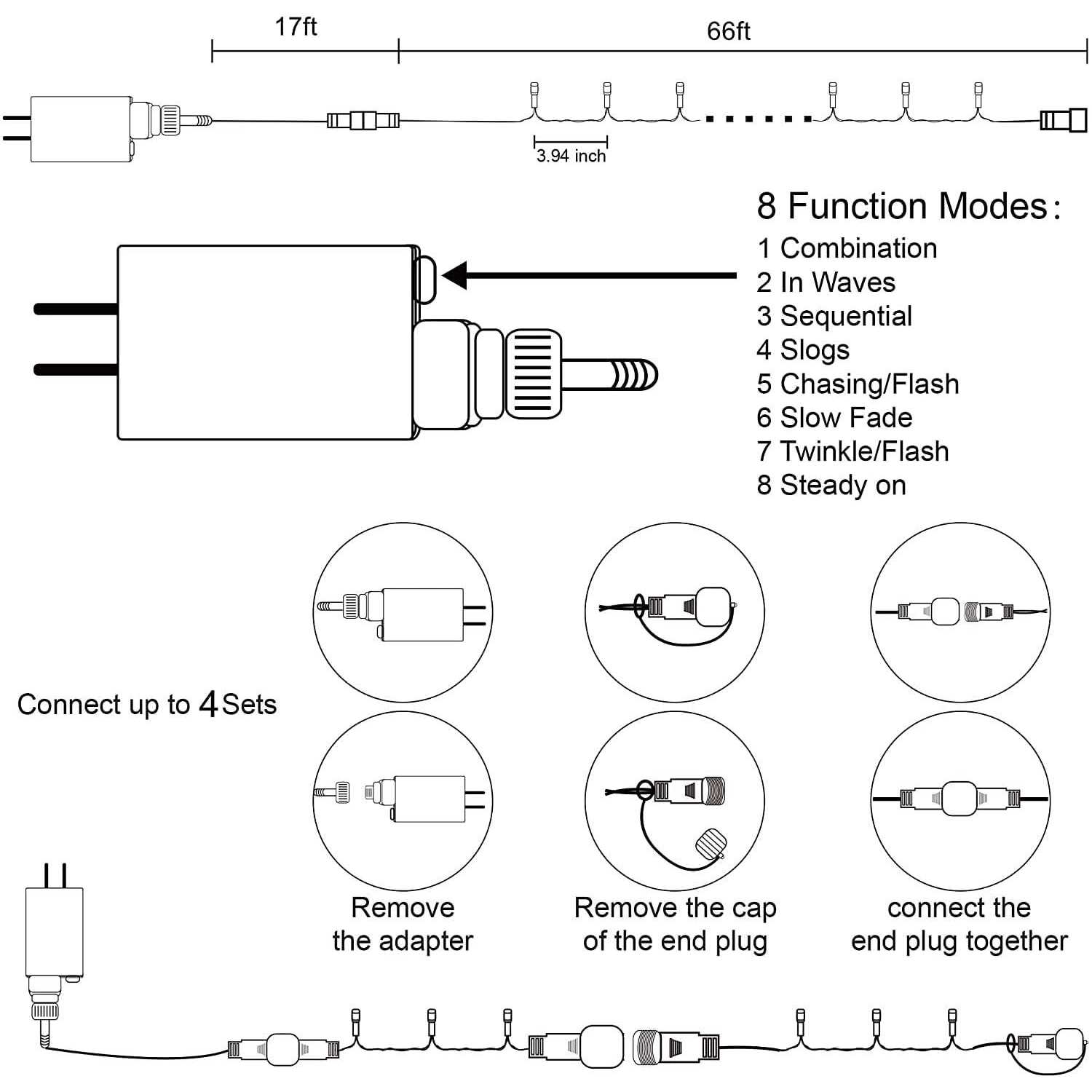 17ft

66ft

3.94 inch

8 Function Modes:
1 Combination
2 In Waves
3 Sequential
4 Slogs
5 Chasing/Flash
6 Slow Fade
7 Twinkle/Flash
8 Steady on

Connect up to 4 Sets

Remove the adapter

Remove the cap of the end plug

connect the end plug together