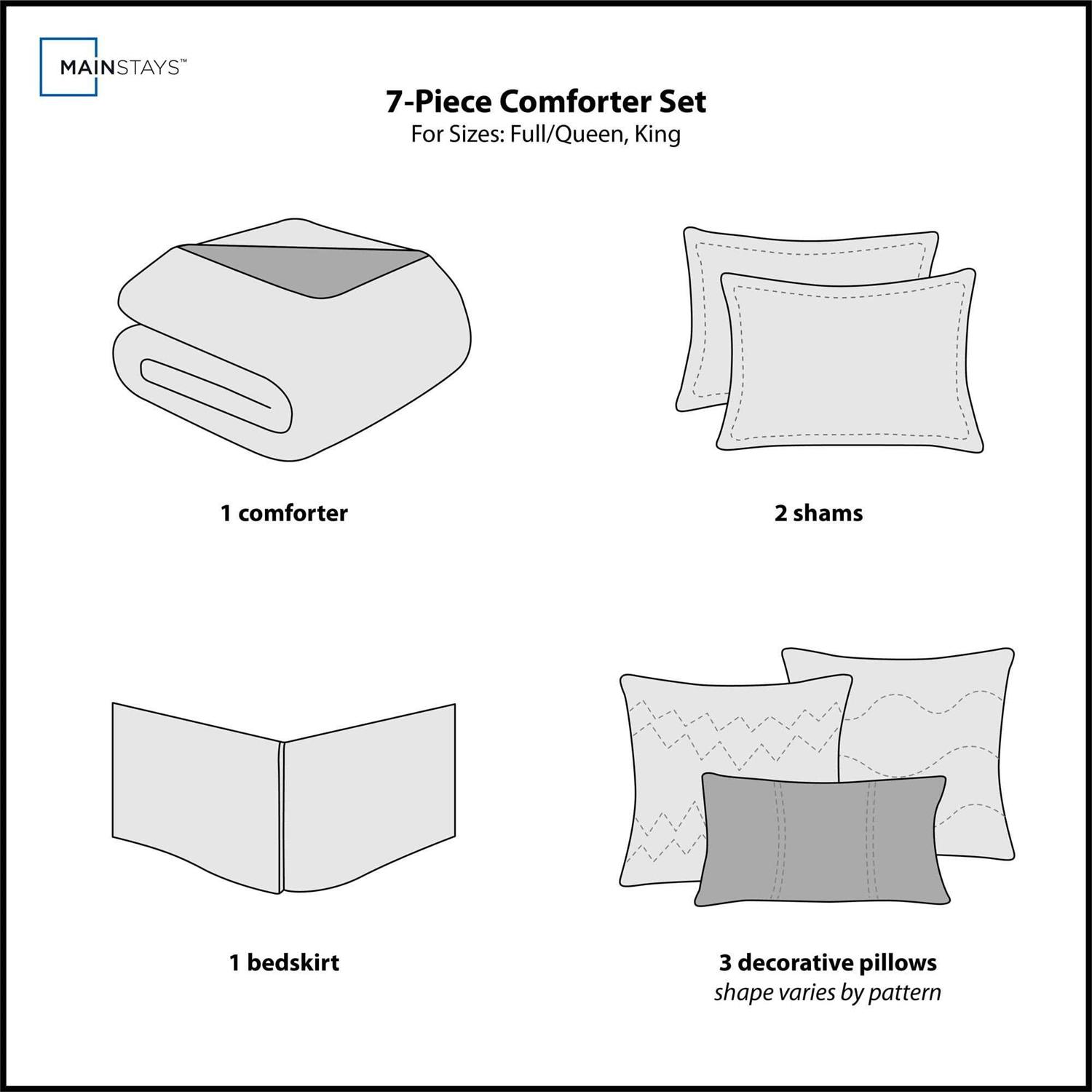 MAINSTAYS™

7-Piece Comforter Set
For Sizes: Full/Queen, King

1 comforter

2 shams

1 bedskirt

3 decorative pillows
shape varies by pattern