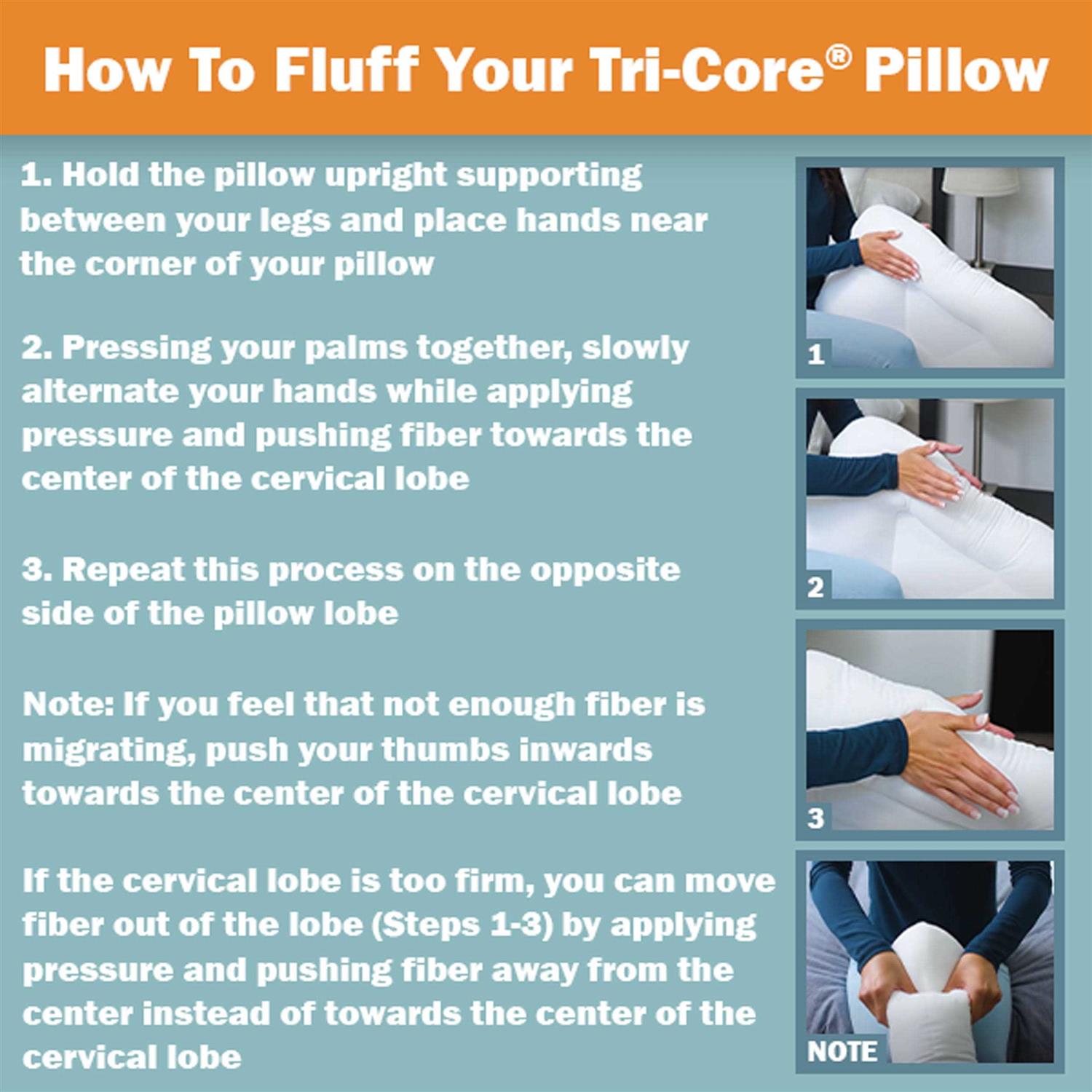 How To Fluff Your Tri-Core® Pillow

1. Hold the pillow upright supporting between your legs and place hands near the corner of your pillow

2. Pressing your palms together, slowly alternate your hands while applying pressure and pushing fiber towards the center of the cervical lobe

3. Repeat this process on the opposite side of the pillow lobe

Note: If you feel that not enough fiber is migrating, push your thumbs inwards towards the center of the cervical lobe

If the cervical lobe is too firm, you can move fiber out of the lobe (Steps 1-3) by applying pressure and pushing fiber away from the center instead of towards the center of the cervical lobe

1

2

3

NOTE