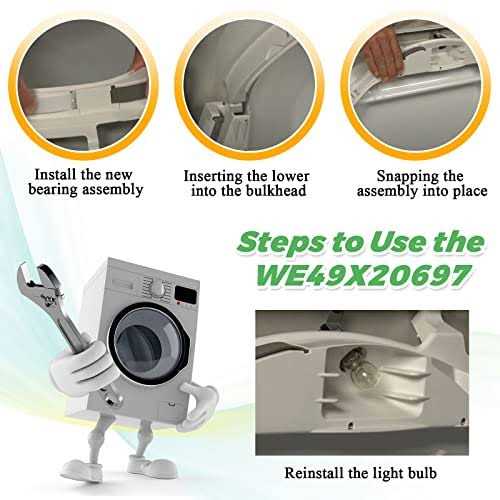 Install the new bearing assembly

Inserting the lower into the bulkhead

Snapping the assembly into place

Steps to Use the WE49X20697

Reinstall the light bulb