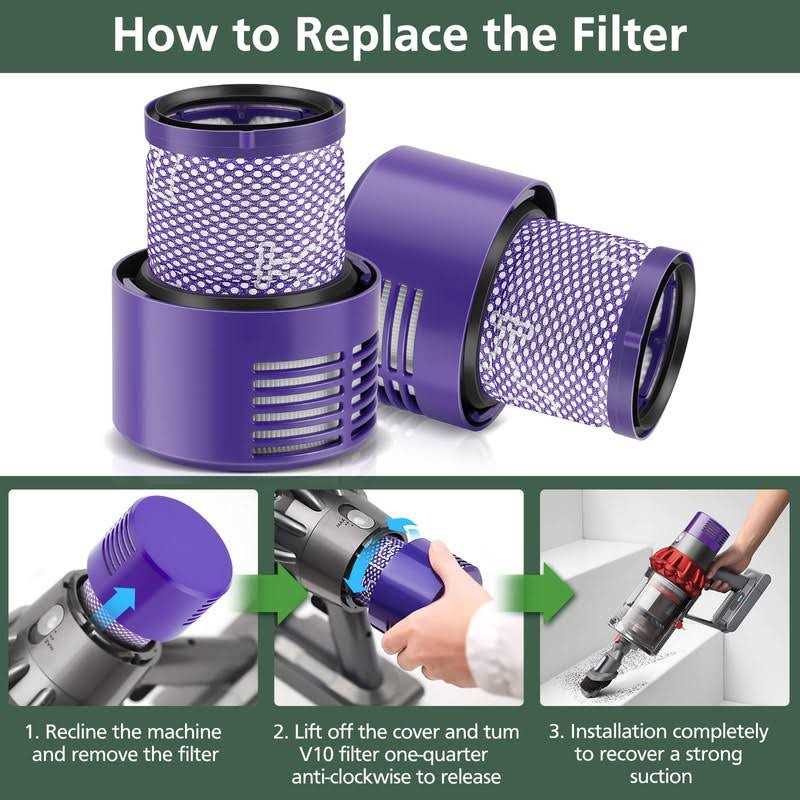 How to Replace the Filter

1. Recline the machine and remove the filter

2. Lift off the cover and tum V10 filter one-quarter anti-clockwise to release

3. Installation completely to recover a strong suction