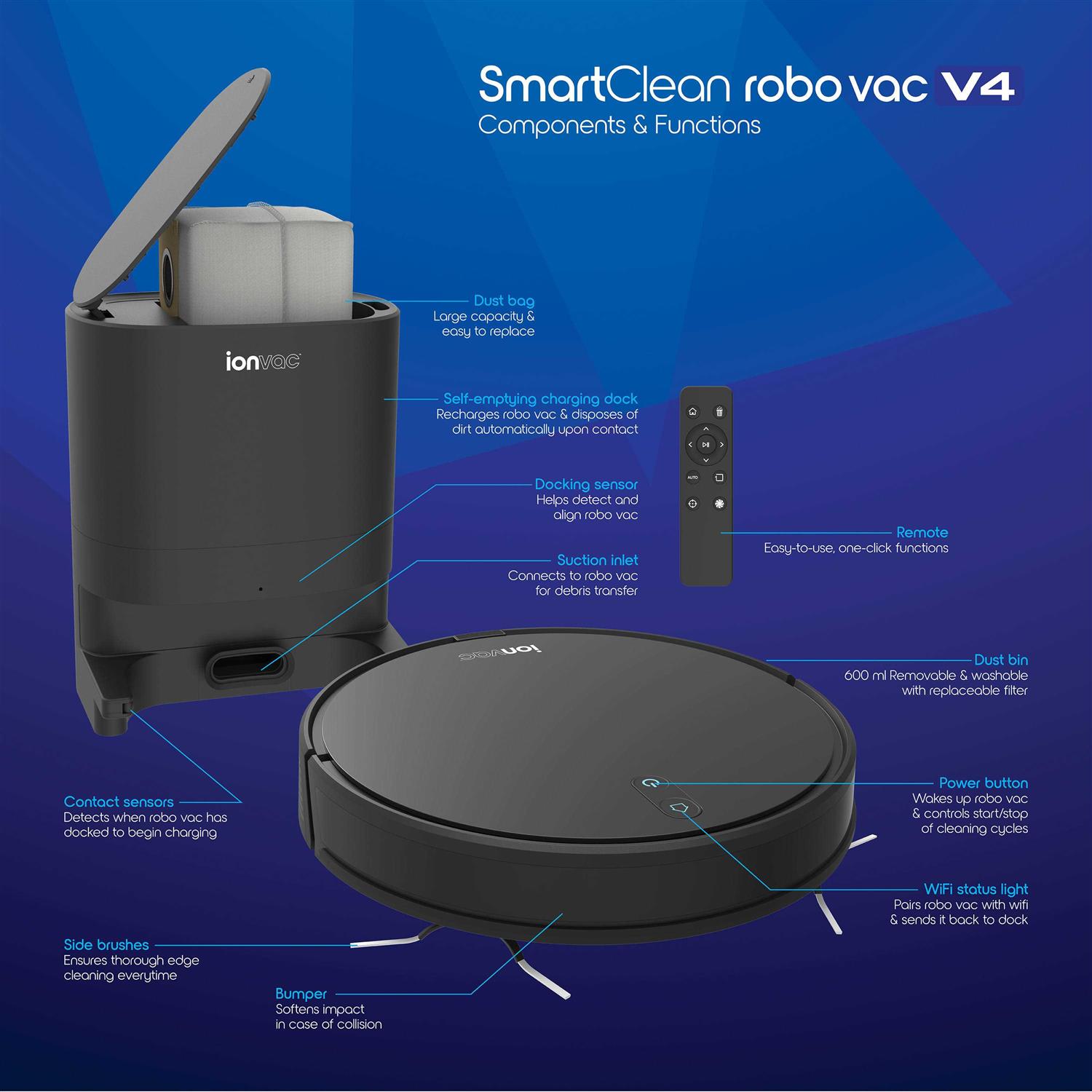 SmartClean robo vac V4
Components & Functions

ionvac

Dust bag
Large capacity & easy to replace

Self-emptying charging dock
Recharges robo vac & disposes of dirt automatically upon contact

Docking sensor
Helps detect and align robo vac

Suction inlet
Connects to robo vac for debris transfer

AUTO

Remote
Easy-to-use, one-click functions

ionvac

Dust bin
600 ml Removable & washable with replaceable filter

Power button
Wakes up robo vac & controls start/stop of cleaning cycles

WiFi status light
Pairs robo vac with wifi & sends it back to dock

Contact sensors
Detects when robo vac has docked to begin charging

Side brushes
Ensures thorough edge cleaning everytime

Bumper
Softens impact in case of collision