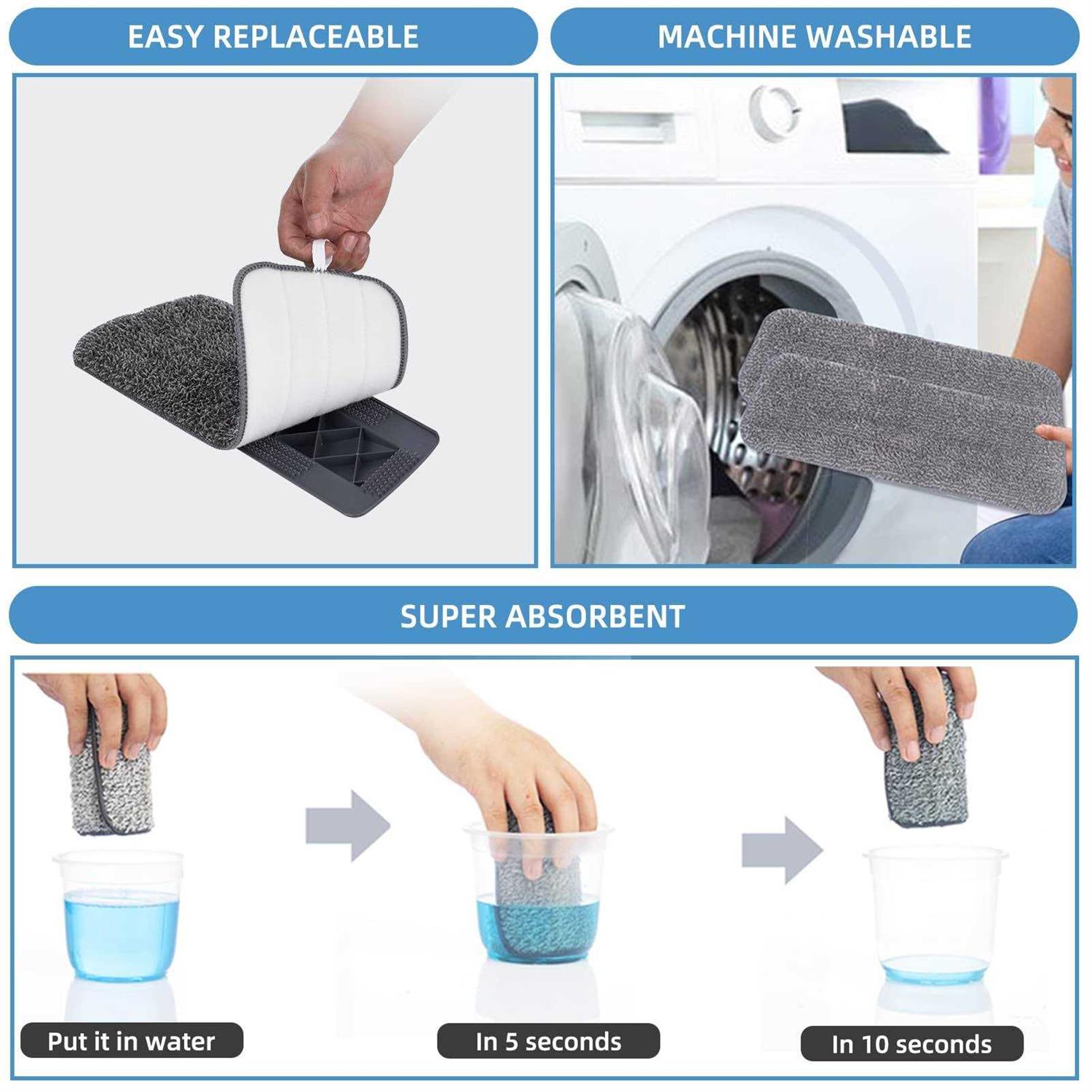 EASY REPLACEABLE

MACHINE WASHABLE

SUPER ABSORBENT

Put it in water

In 5 seconds

In 10 seconds