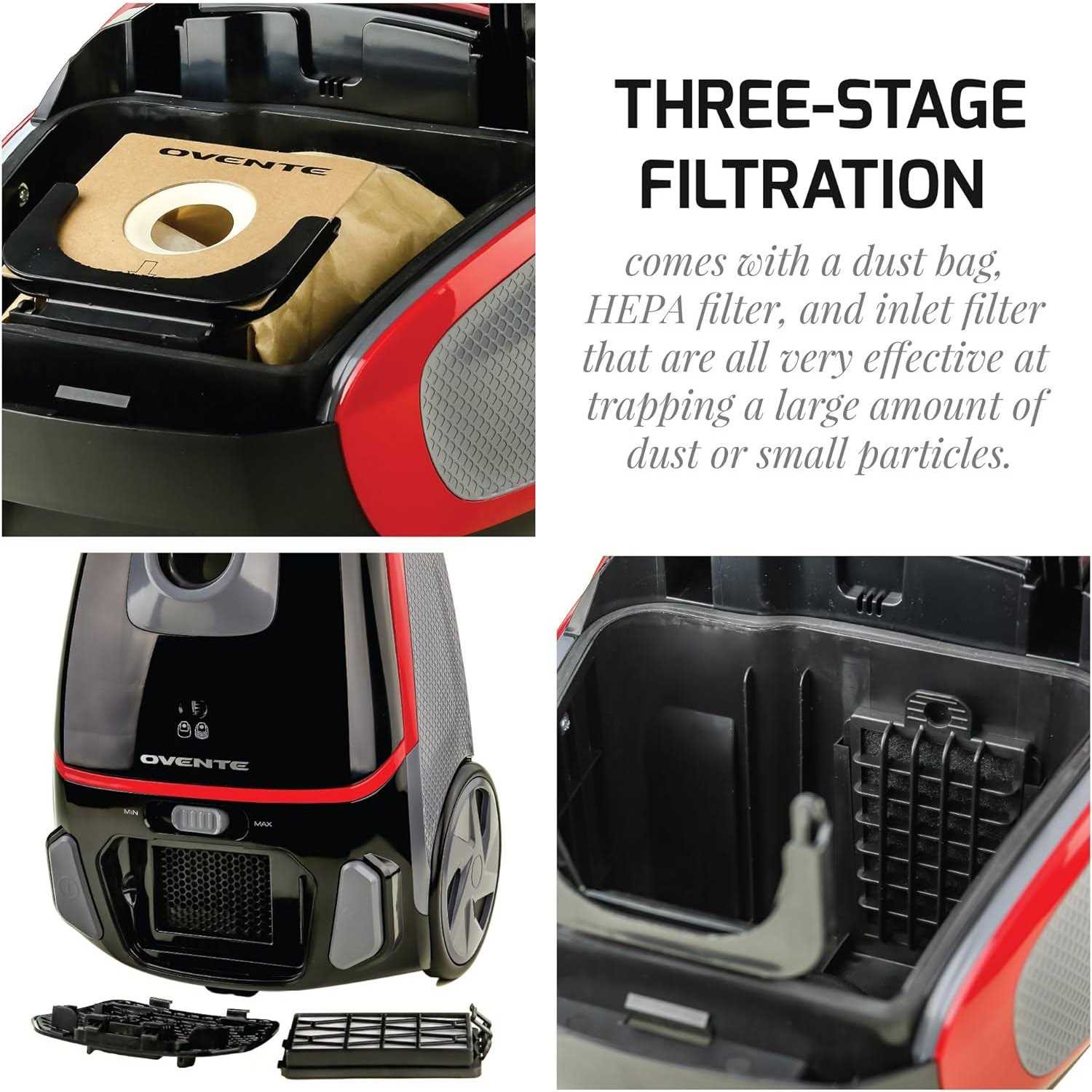 OVENTE

THREE-STAGE FILTRATION

comes with a dust bag, HEPA filter, and inlet filter that are all very effective at trapping a large amount of dust or small particles.

OVENTE

MIN

MAX