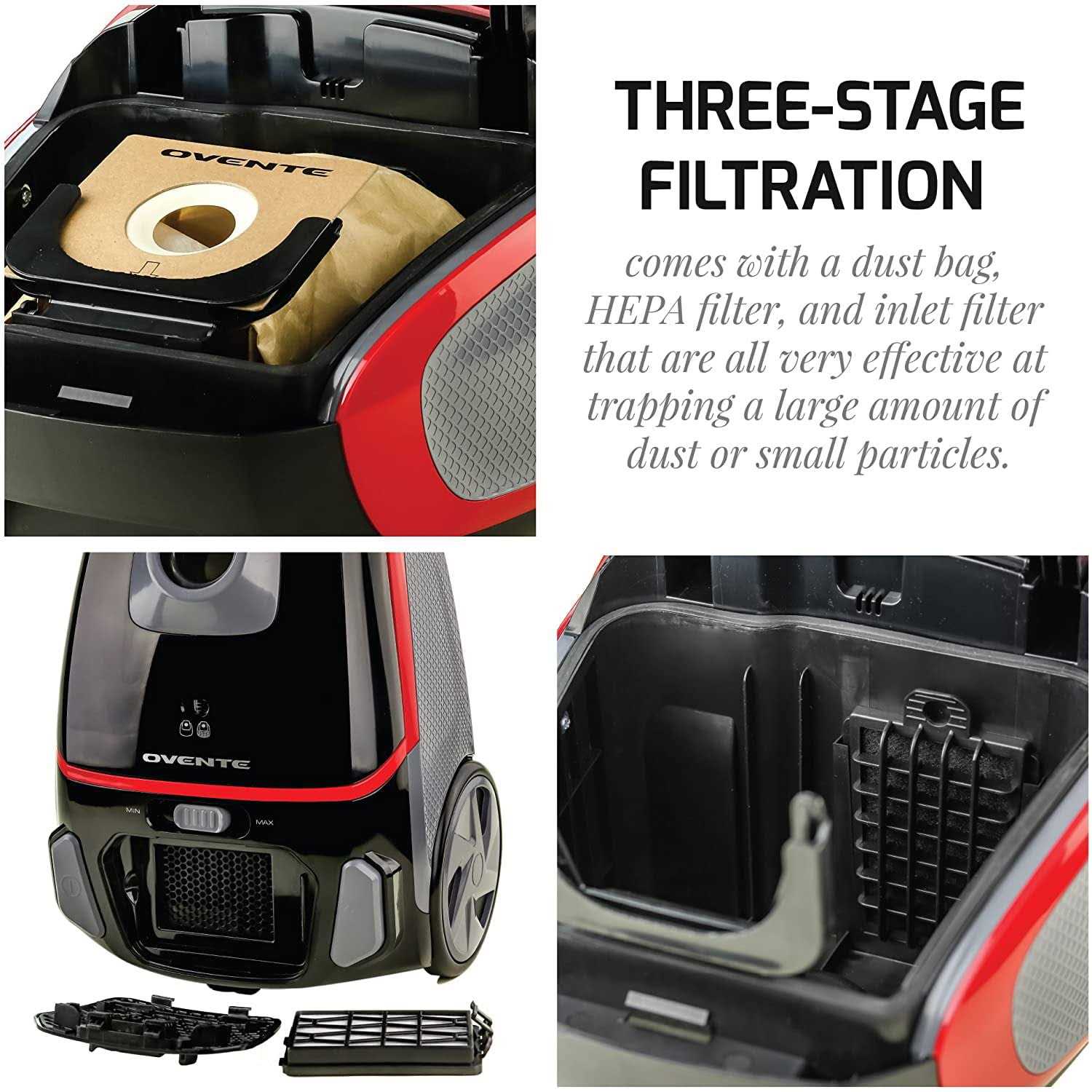 OVENTE

THREE-STAGE FILTRATION

comes with a dust bag, HEPA filter, and inlet filter that are all very effective at trapping a large amount of dust or small particles.

OVENTE

MIN

MAX