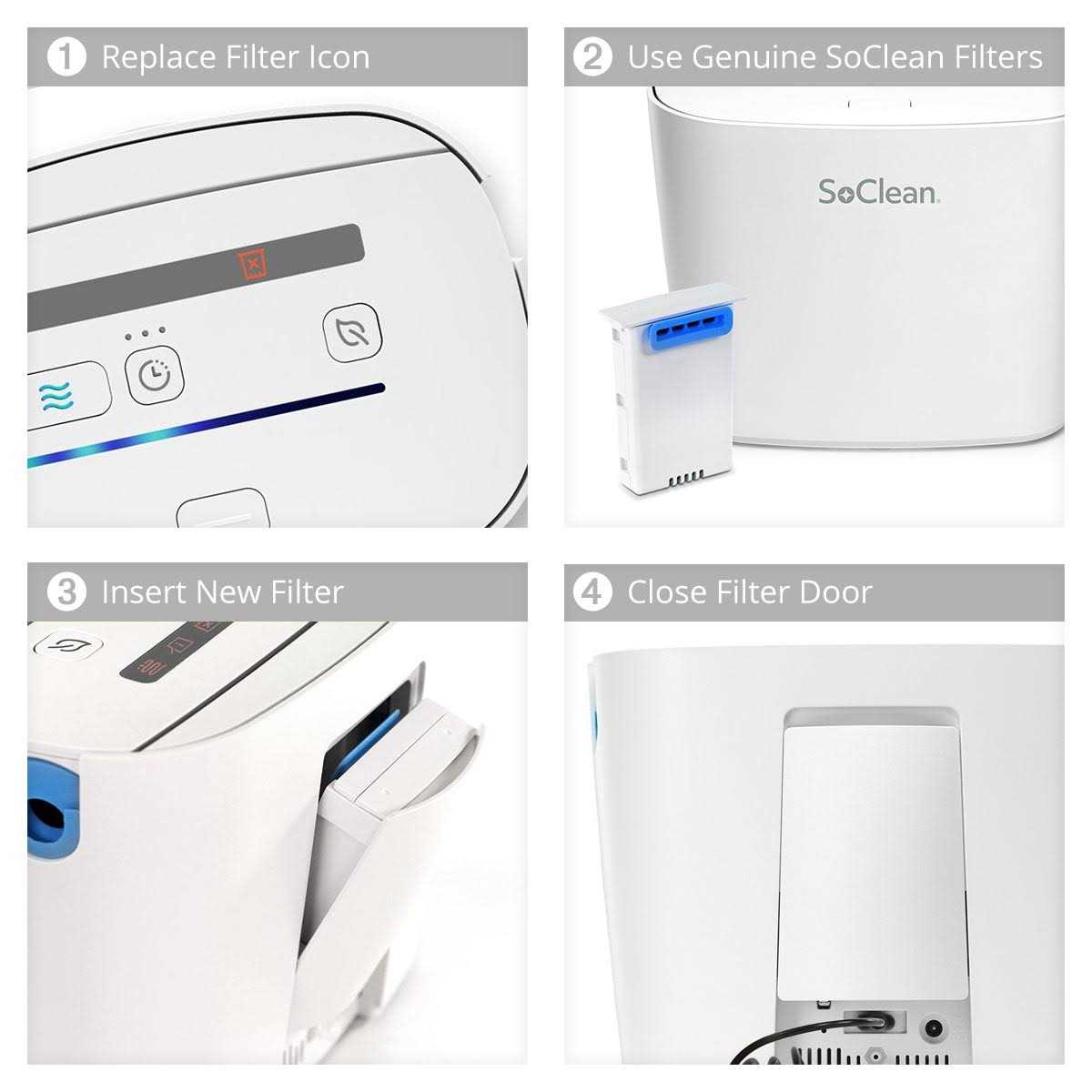 1 Replace Filter Icon

2 Use Genuine SoClean Filters

SoClean.

3 Insert New Filter

4 Close Filter Door