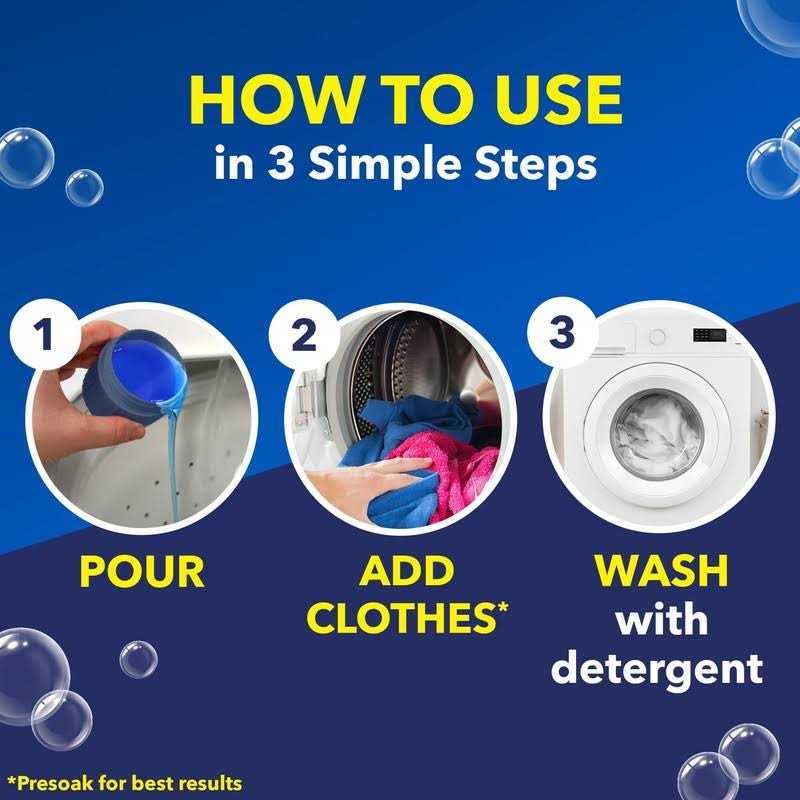 HOW TO USE
in 3 Simple Steps

1

POUR

2

ADD CLOTHES*

3

WASH with detergent

*Presoak for best results