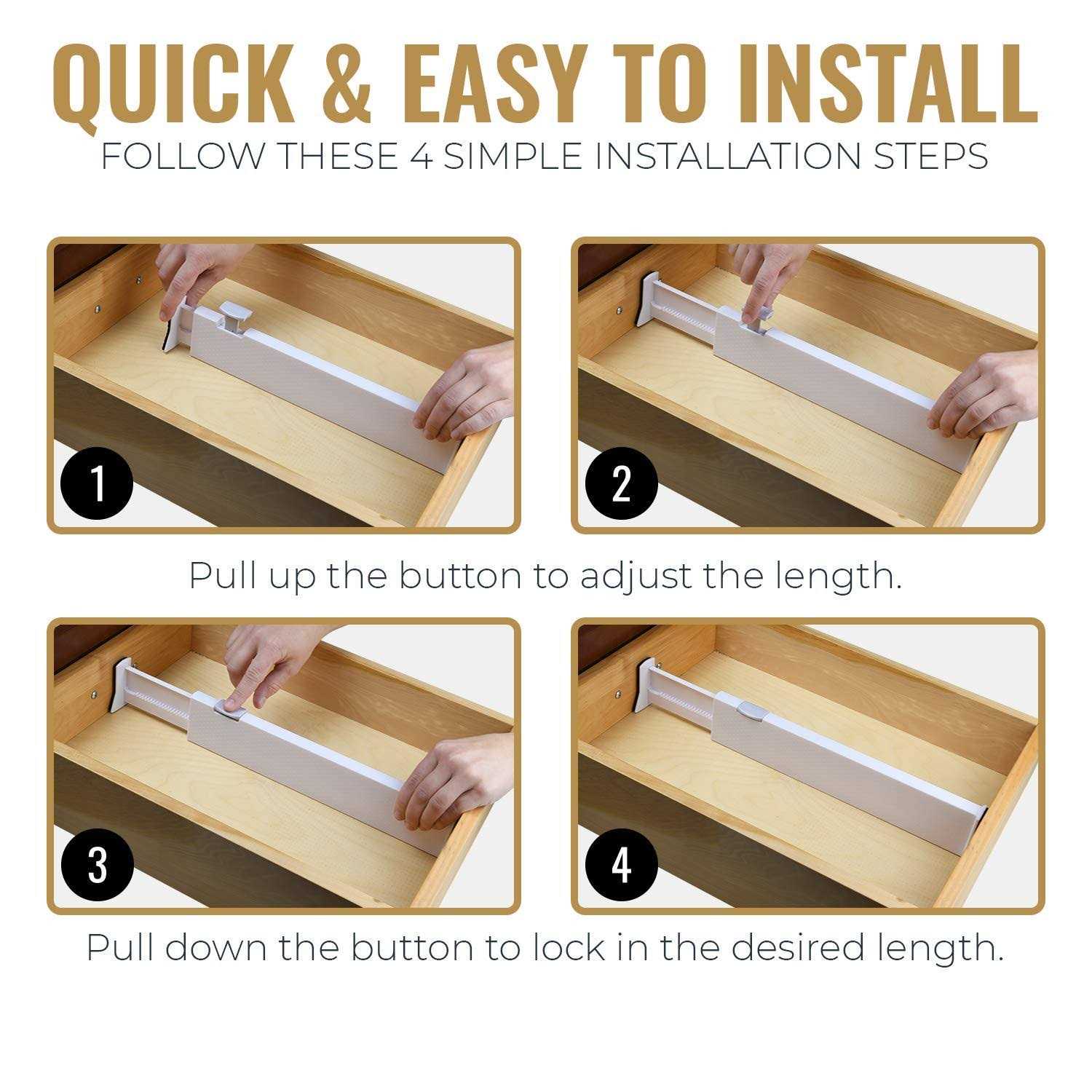 QUICK & EASY TO INSTALL
FOLLOW THESE 4 SIMPLE INSTALLATION STEPS

1

2

Pull up the button to adjust the length.

3

4

Pull down the button to lock in the desired length.