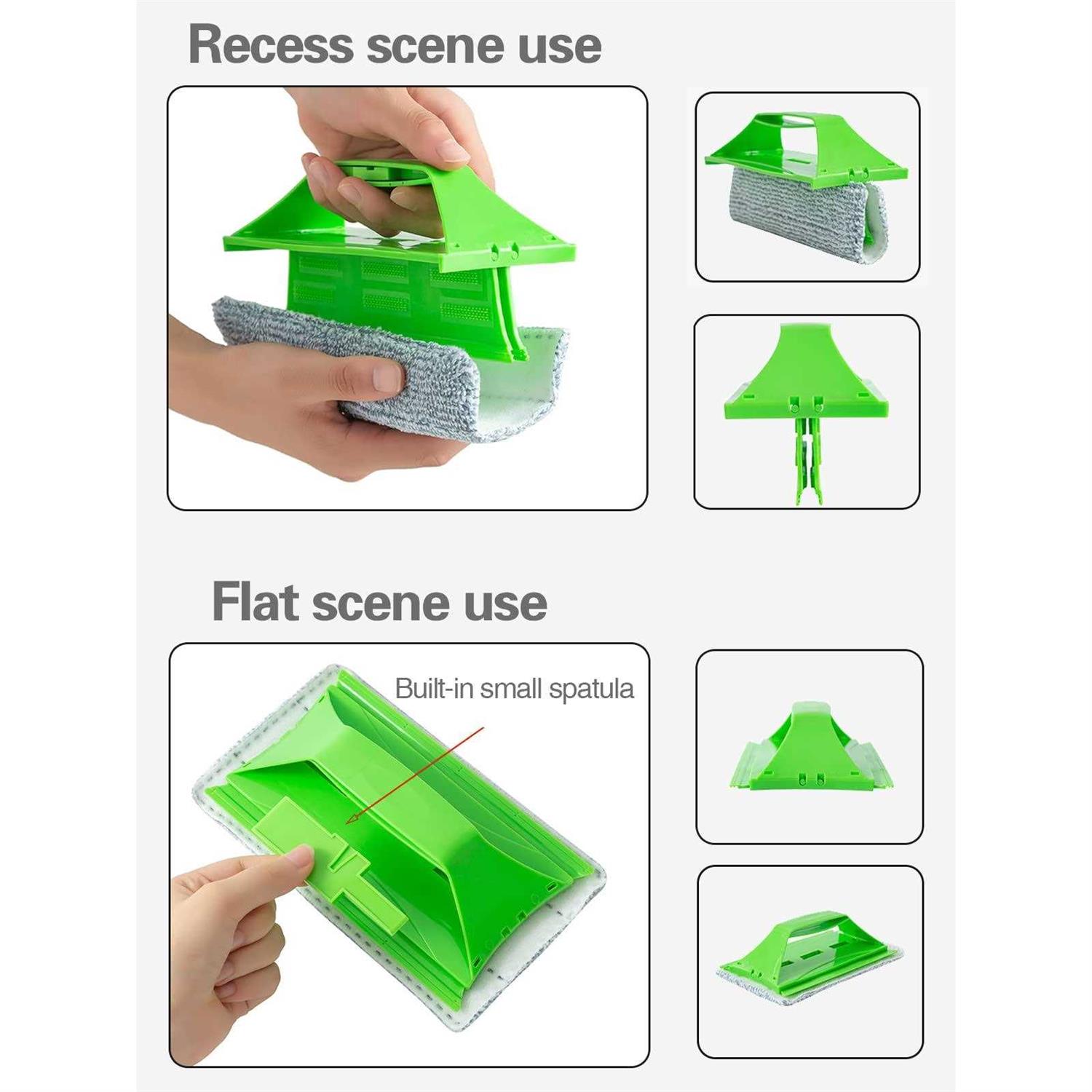 Recess scene use

Flat scene use

Built-in small spatula