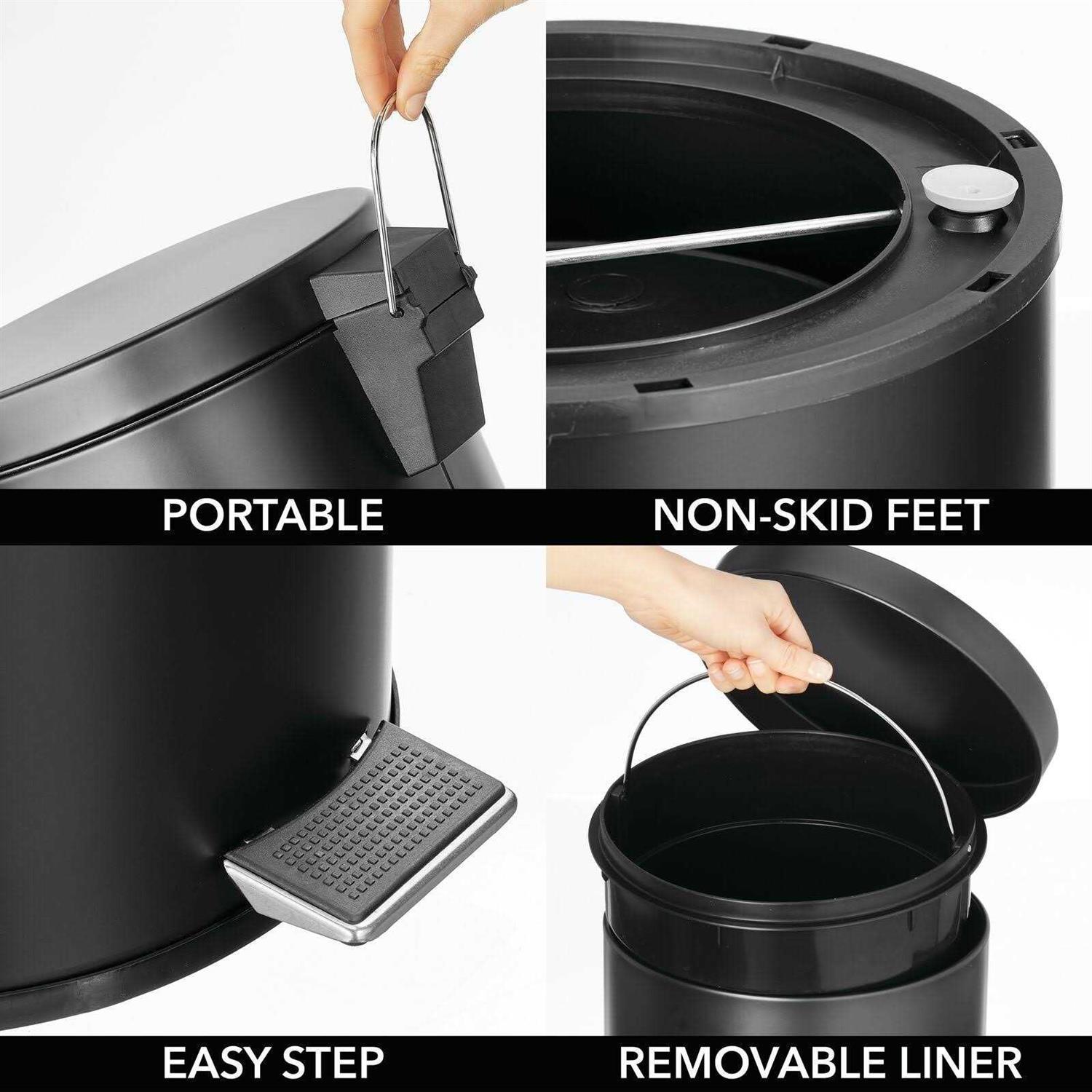 PORTABLE

NON-SKID FEET

EASY STEP

REMOVABLE LINER