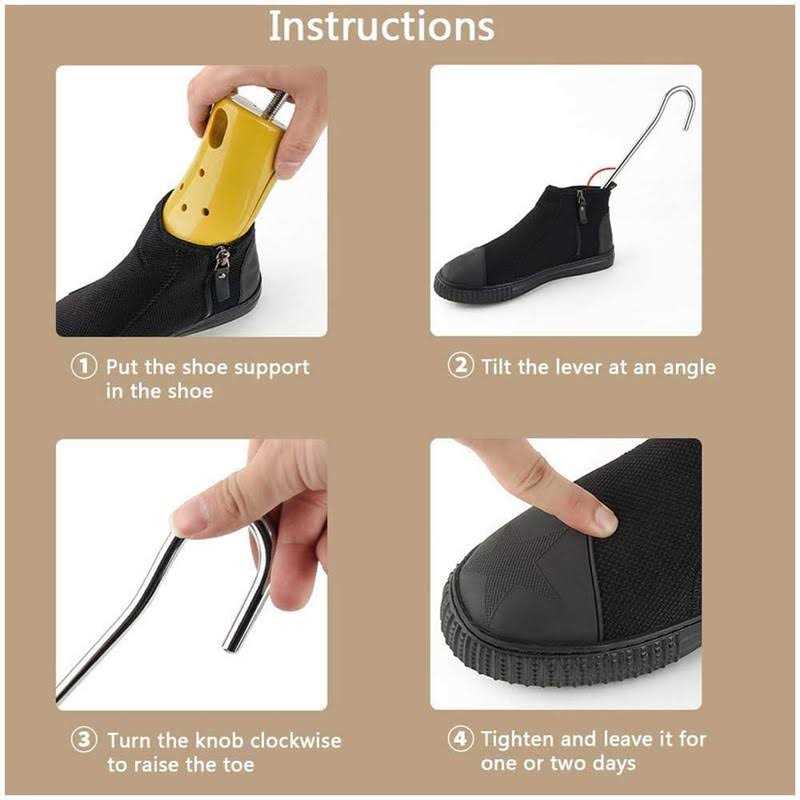 Instructions

① Put the shoe support in the shoe

② Tilt the lever at an angle

③ Turn the knob clockwise to raise the toe

④ Tighten and leave it for one or two days