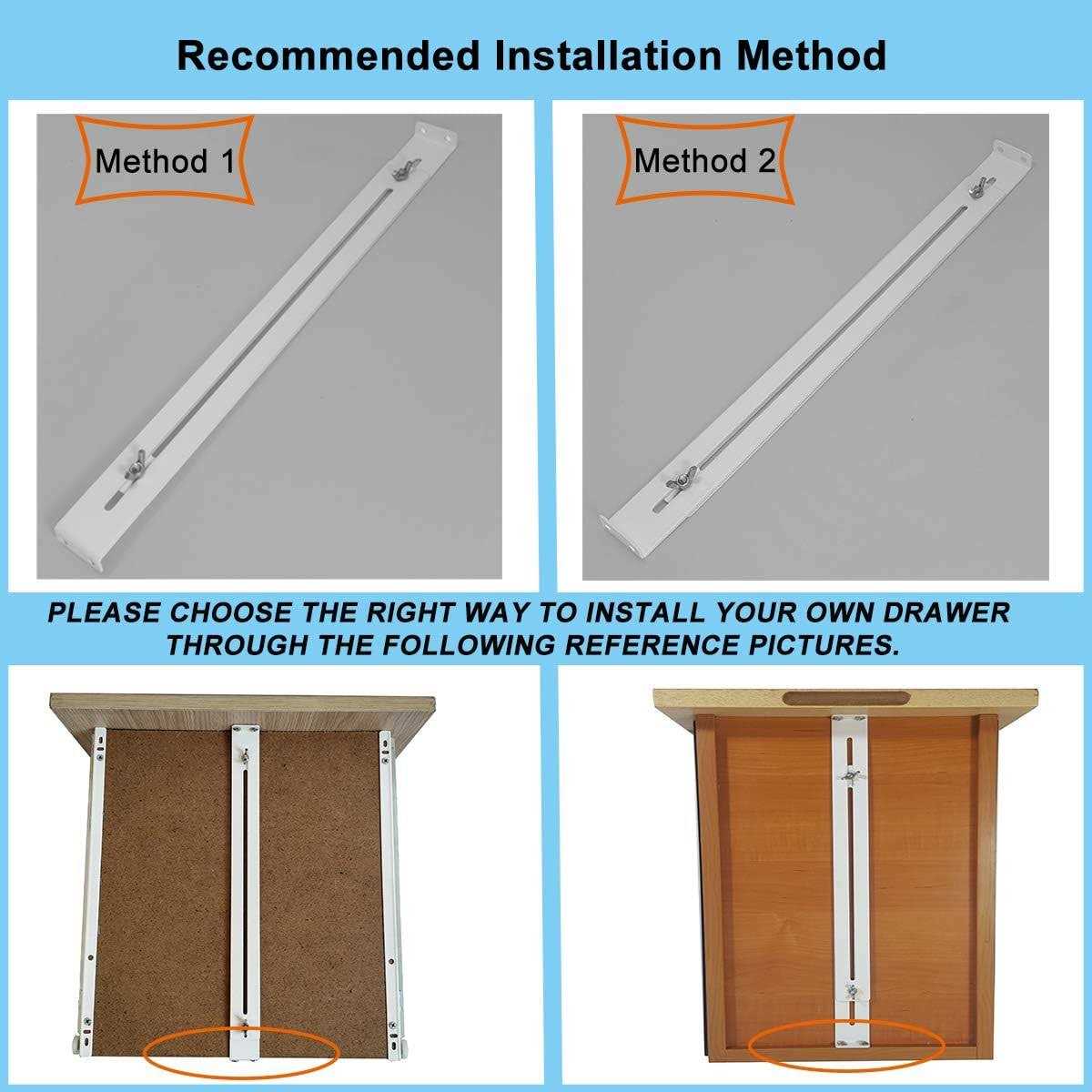 Recommended Installation Method

Method 1

Method 2

PLEASE CHOOSE THE RIGHT WAY TO INSTALL YOUR OWN DRAWER THROUGH THE FOLLOWING REFERENCE PICTURES.