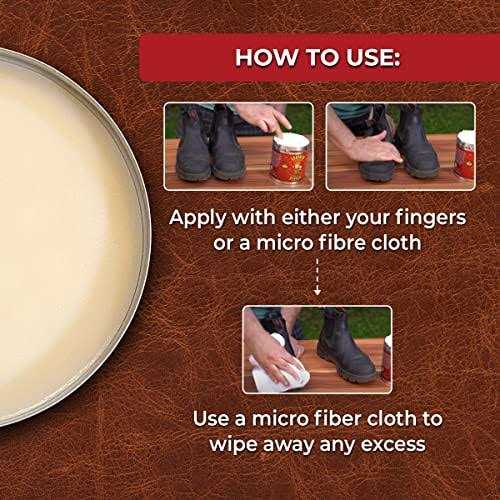 HOW TO USE:

Apply with either your fingers or a micro fibre cloth

Use a micro fiber cloth to wipe away any excess