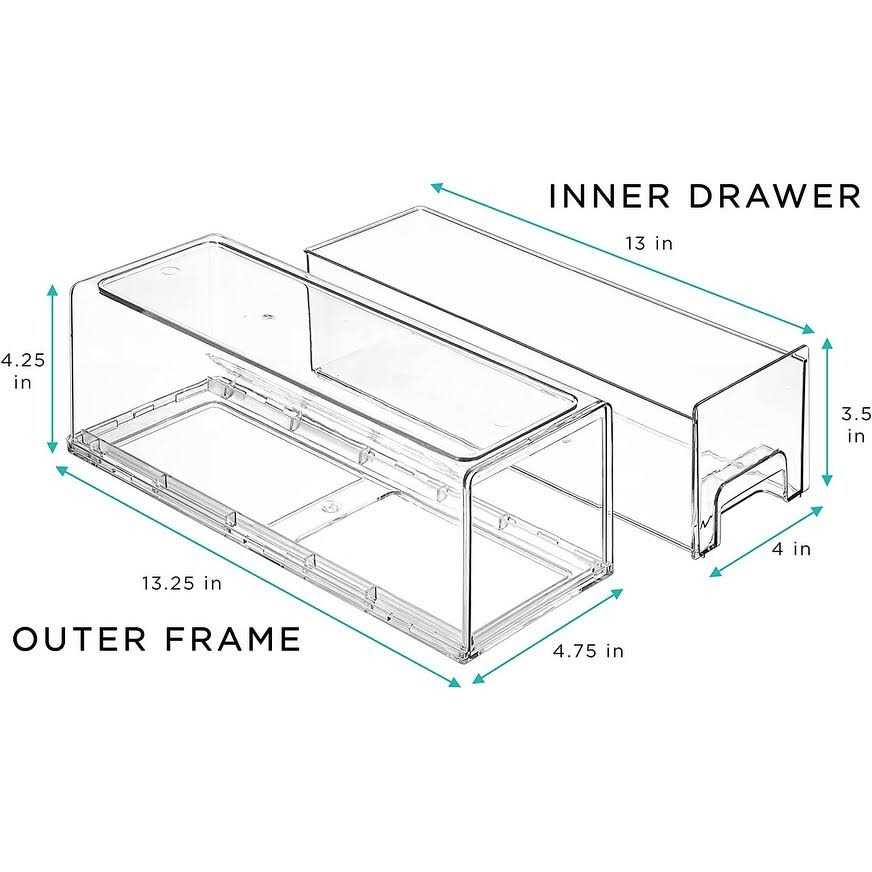 INNER DRAWER

13 in

4.25 in

3.5 in

4 in

13.25 in

OUTER FRAME

4.75 in