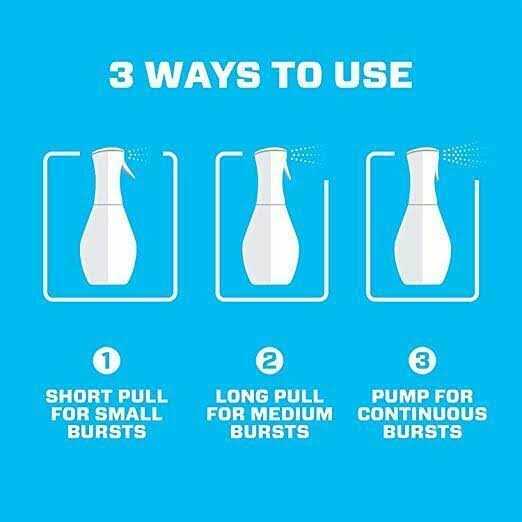 3 WAYS TO USE

1
SHORT PULL FOR SMALL BURSTS

2
LONG PULL FOR MEDIUM BURSTS

3
PUMP FOR CONTINUOUS BURSTS