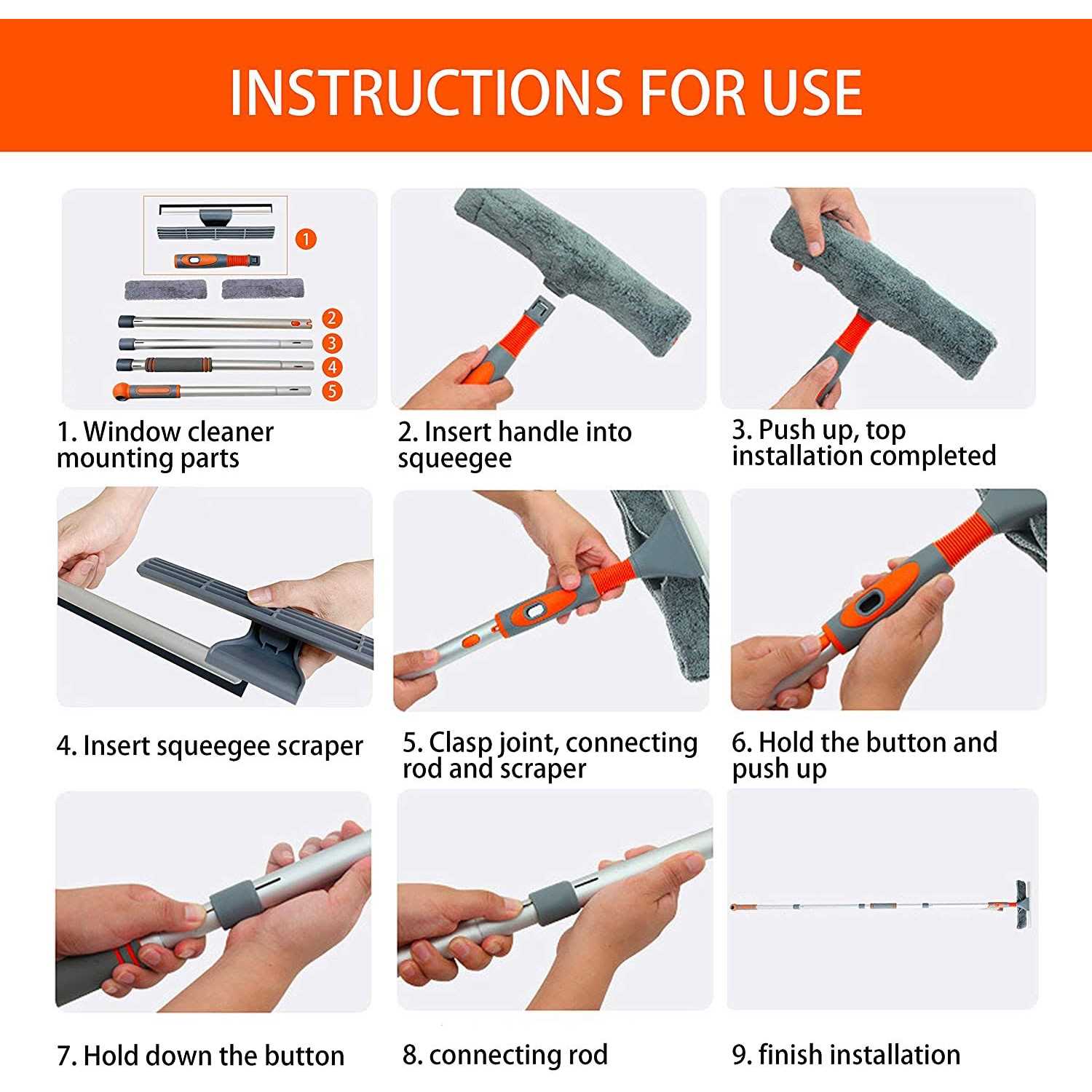 INSTRUCTIONS FOR USE

1

2

3

4

5

1. Window cleaner mounting parts

2. Insert handle into squeegee

3. Push up, top installation completed

4. Insert squeegee scraper

5. Clasp joint, connecting rod and scraper

6. Hold the button and push up

7. Hold down the button

8. connecting rod

9. finish installation