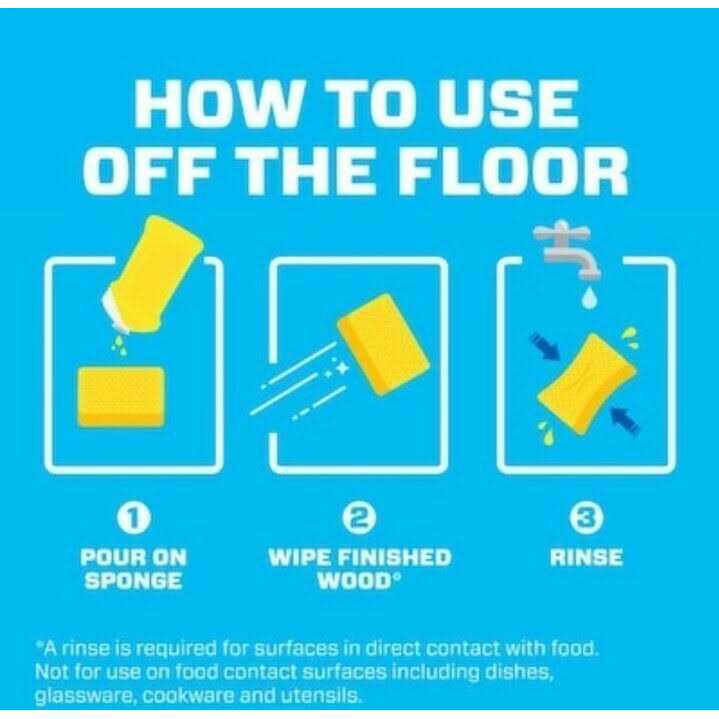 HOW TO USE OFF THE FLOOR

1
POUR ON SPONGE

2
WIPE FINISHED WOOD*

3
RINSE

*A rinse is required for surfaces in direct contact with food. Not for use on food contact surfaces including dishes, glassware, cookware and utensils.