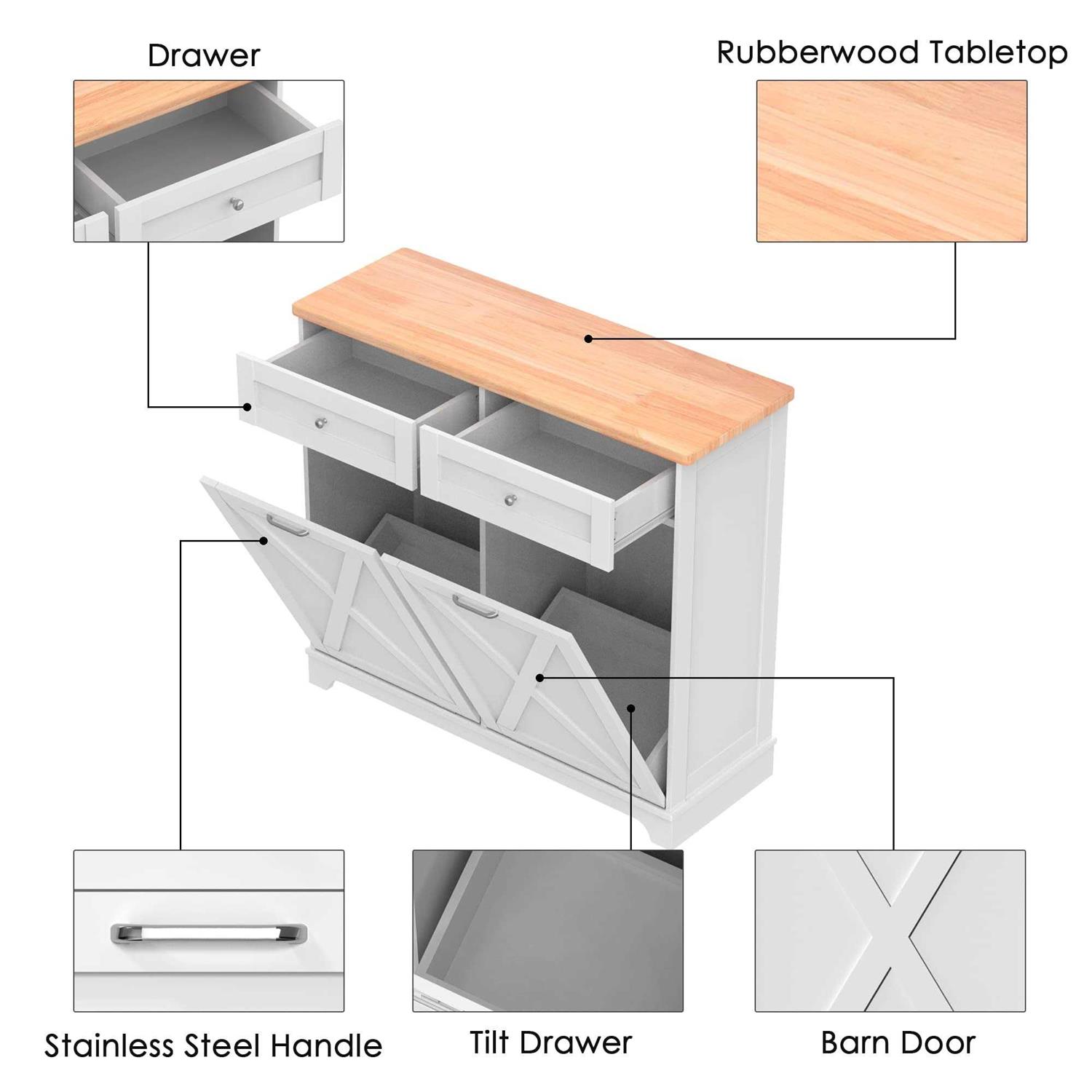 Drawer

Rubberwood Tabletop

Stainless Steel Handle

Tilt Drawer

Barn Door