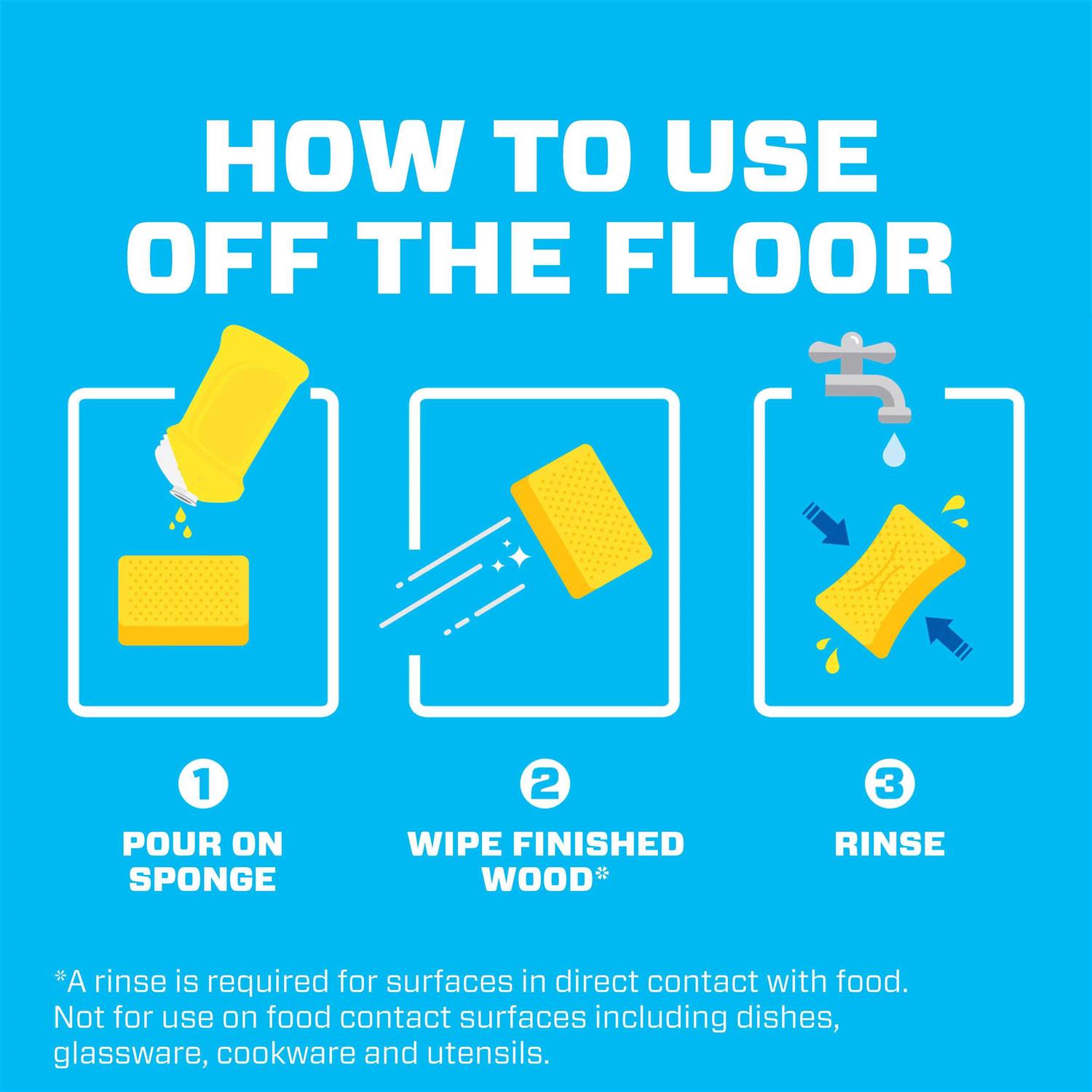 HOW TO USE OFF THE FLOOR

1
POUR ON SPONGE

2
WIPE FINISHED WOOD*

3
RINSE

*A rinse is required for surfaces in direct contact with food. Not for use on food contact surfaces including dishes, glassware, cookware and utensils.