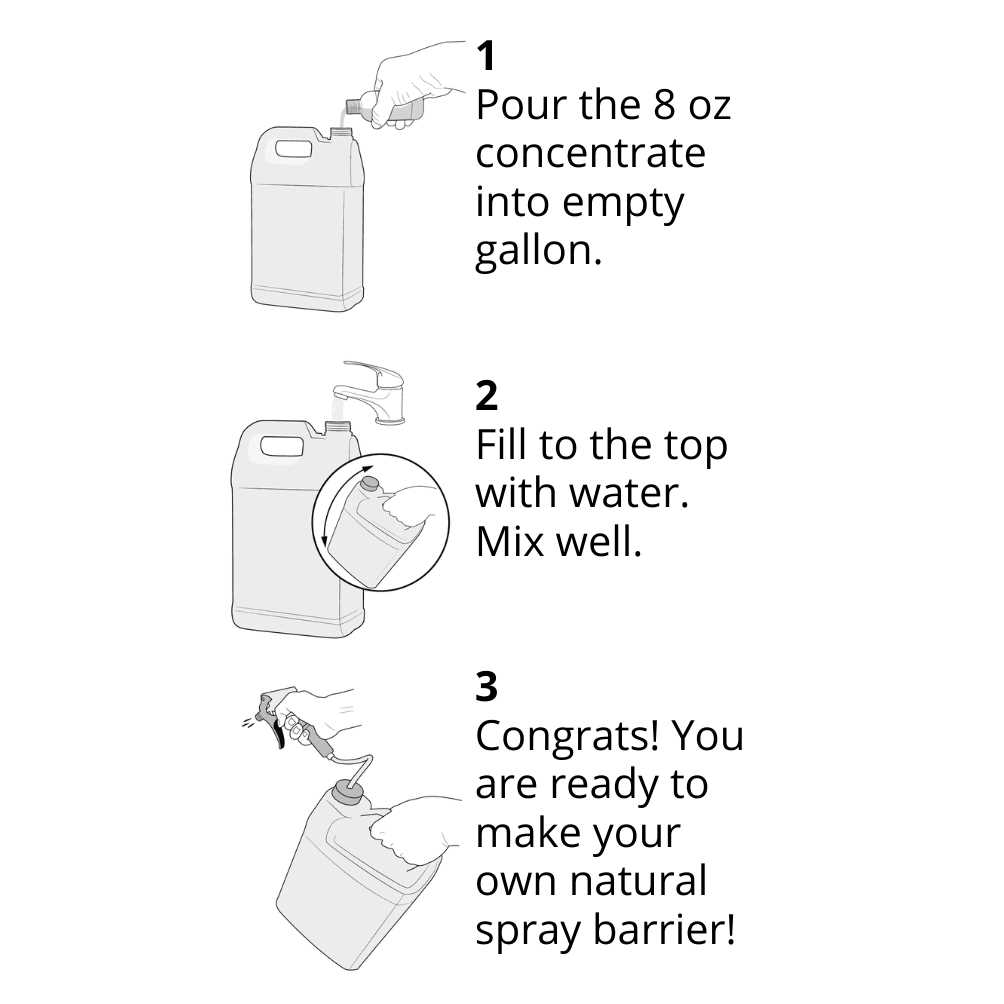 1
Pour the 8 oz concentrate into empty gallon.

2
Fill to the top with water. Mix well.

3
Congrats! You are ready to make your own natural spray barrier!