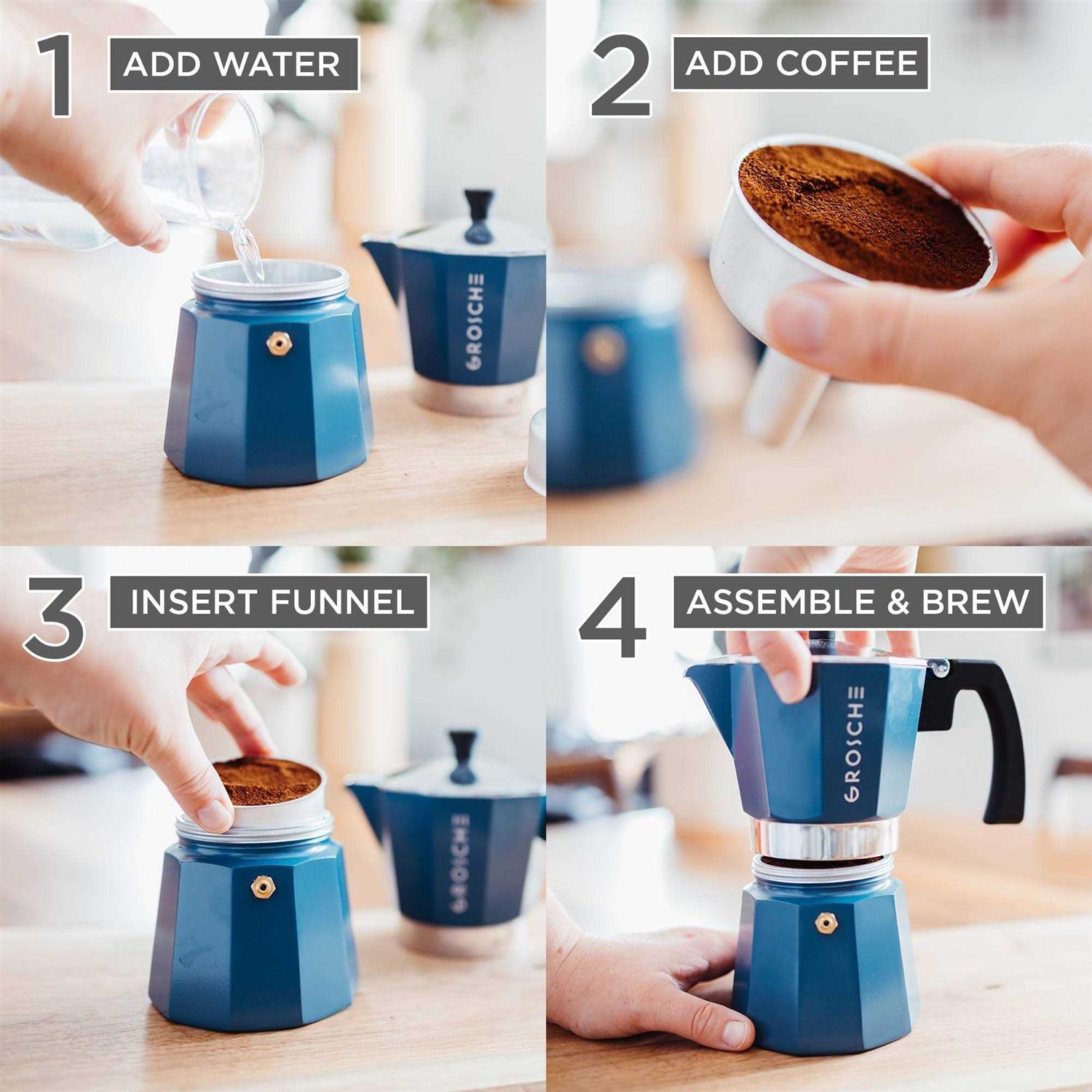 1 ADD WATER

GROSCHE

2 ADD COFFEE

3 INSERT FUNNEL

GROSCHE

4 ASSEMBLE & BREW

GROSCHE