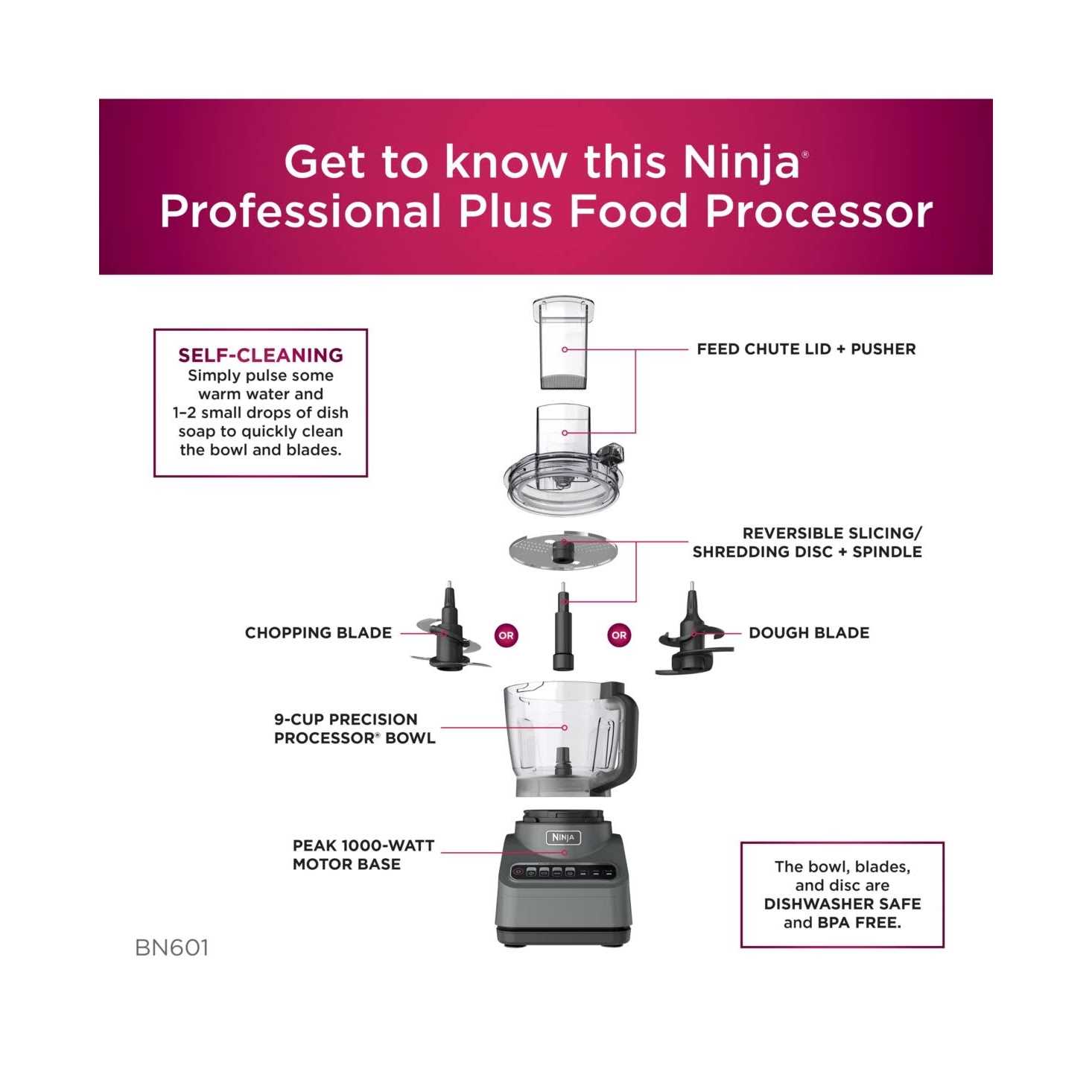 Get to know this Ninja®
Professional Plus Food Processor

SELF-CLEANING
Simply pulse some warm water and 1–2 small drops of dish soap to quickly clean the bowl and blades.

FEED CHUTE LID + PUSHER

REVERSIBLE SLICING/
SHREDDING DISC + SPINDLE

CHOPPING BLADE

OR

OR

DOUGH BLADE

9-CUP PRECISION PROCESSOR® BOWL

PEAK 1000-WATT MOTOR BASE

NINJA

The bowl, blades, and disc are DISHWASHER SAFE and BPA FREE.

BN601